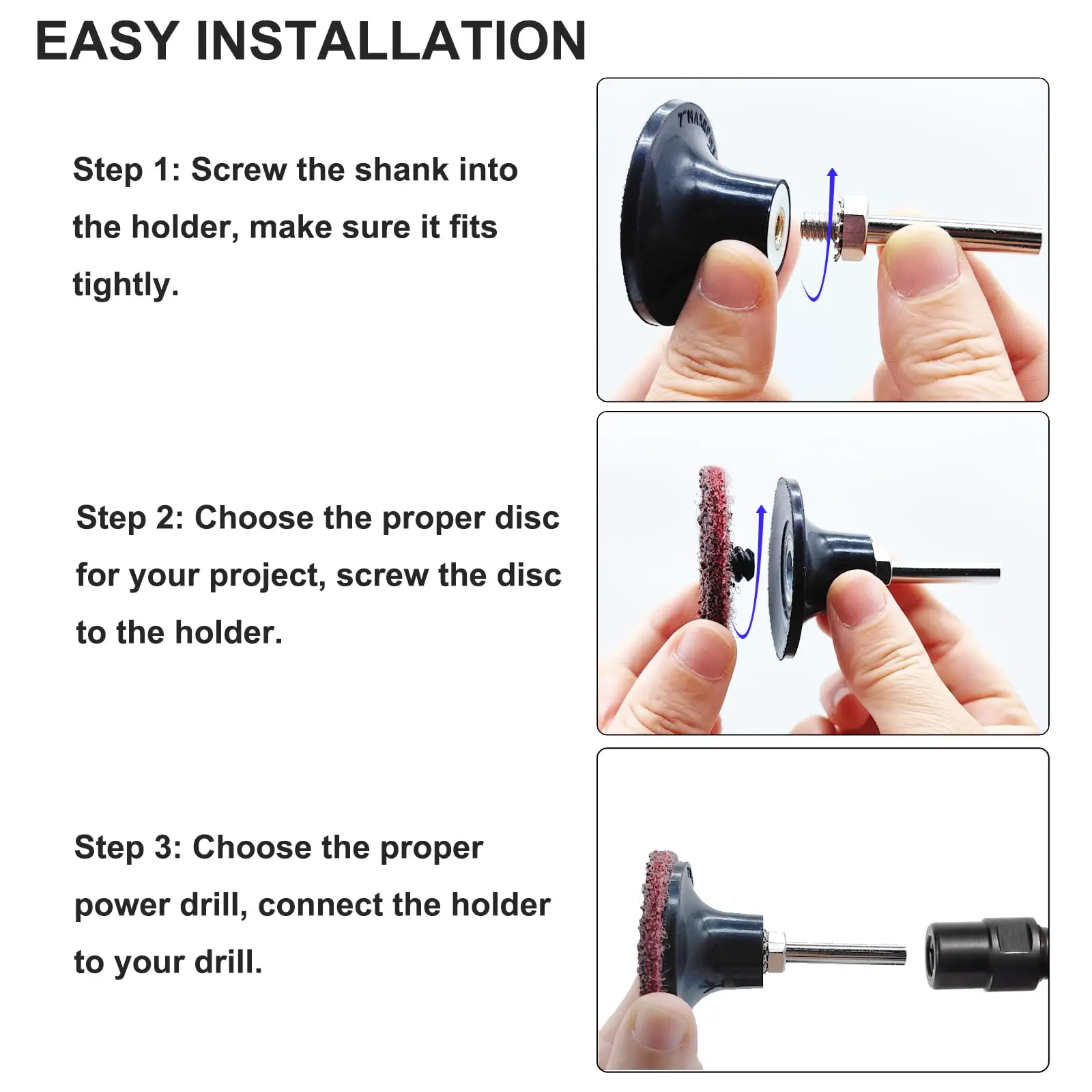 EASY INSTALLATION

Step 1: Screw the shank into the holder, make sure it fits tightly.

Step 2: Choose the proper disc for your project, screw the disc to the holder.

Step 3: Choose the proper power drill, connect the holder to your drill.