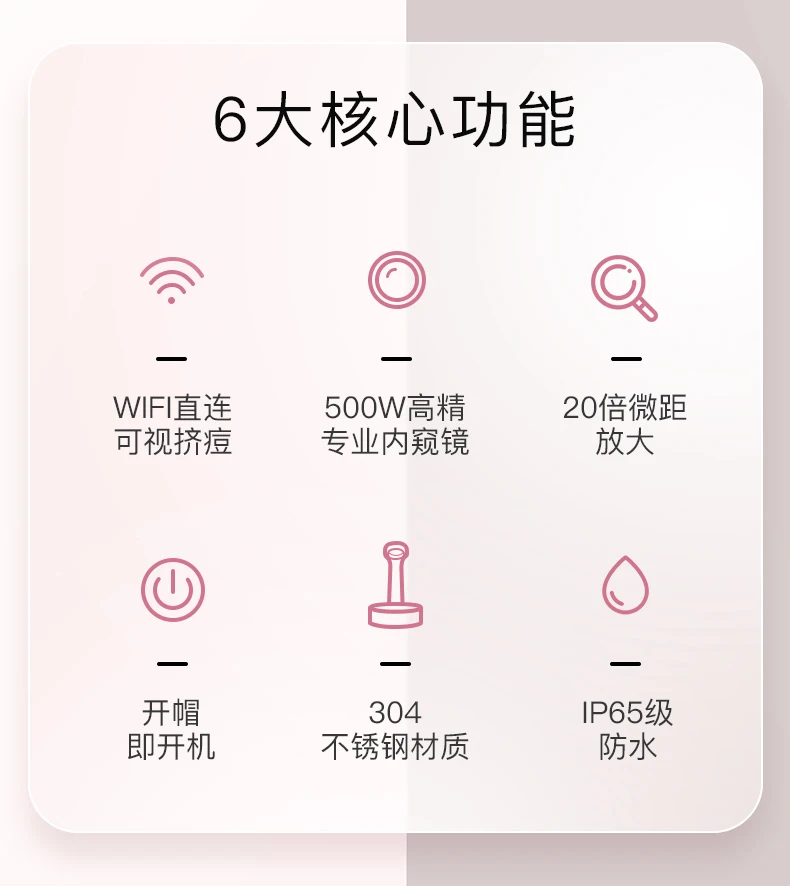 6大核心功能

WIFI直连
可视挤痘

500W高精
专业内窥镜

20倍微距
放大

开帽
即开机

304
不锈钢材质

IP65级
防水