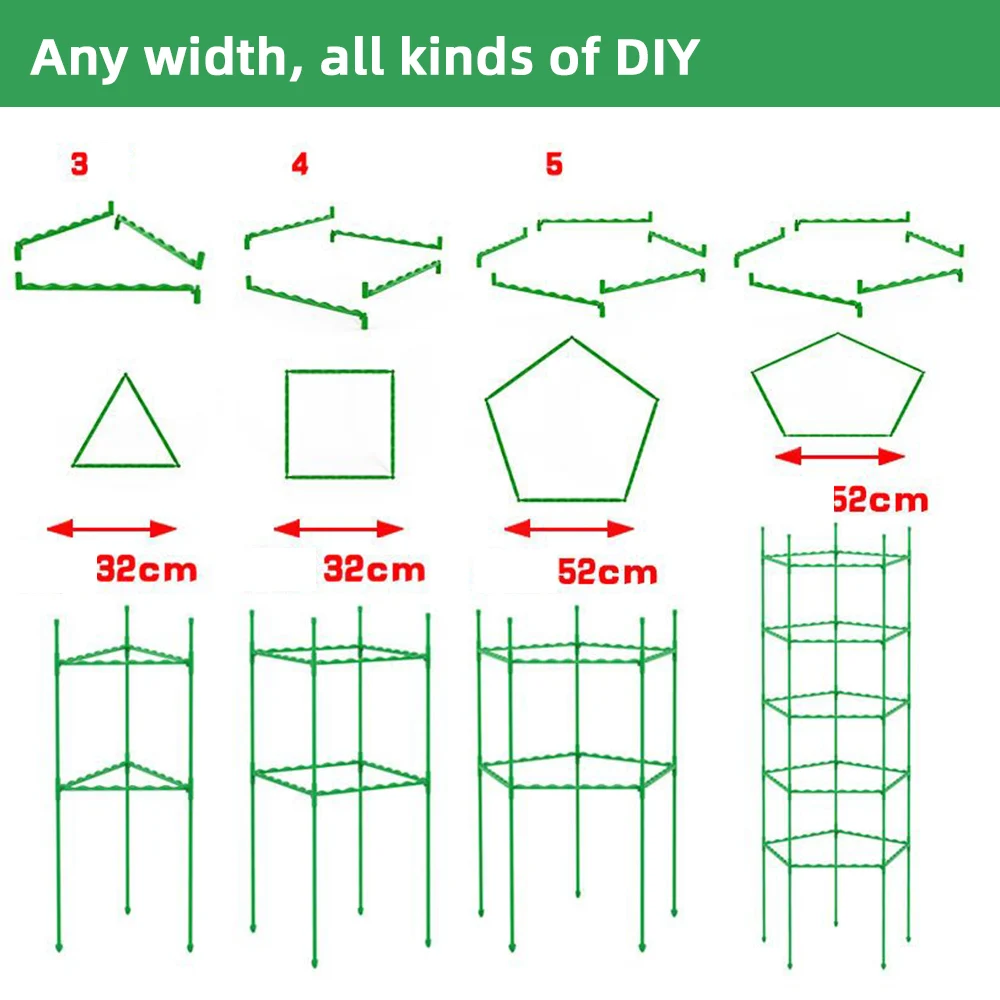 Any width, all kinds of DIY

3

4

5

32cm

32cm

52cm

52cm