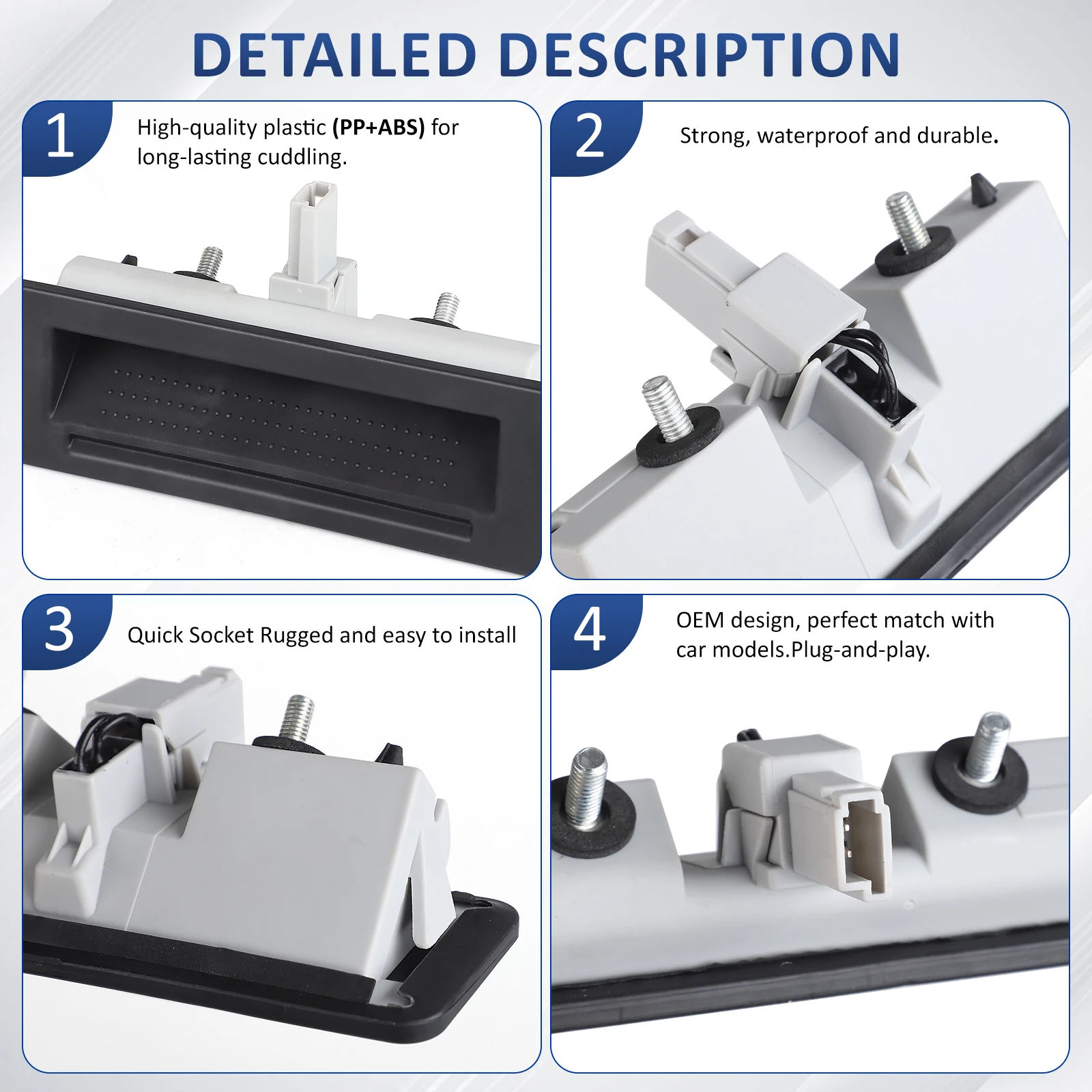 DETAILED DESCRIPTION

1

High-quality plastic (PP+ABS) for long-lasting cuddling.

2

Strong, waterproof and durable.

3

Quick Socket Rugged and easy to install

4

OEM design, perfect match with car models.Plug-and-play.