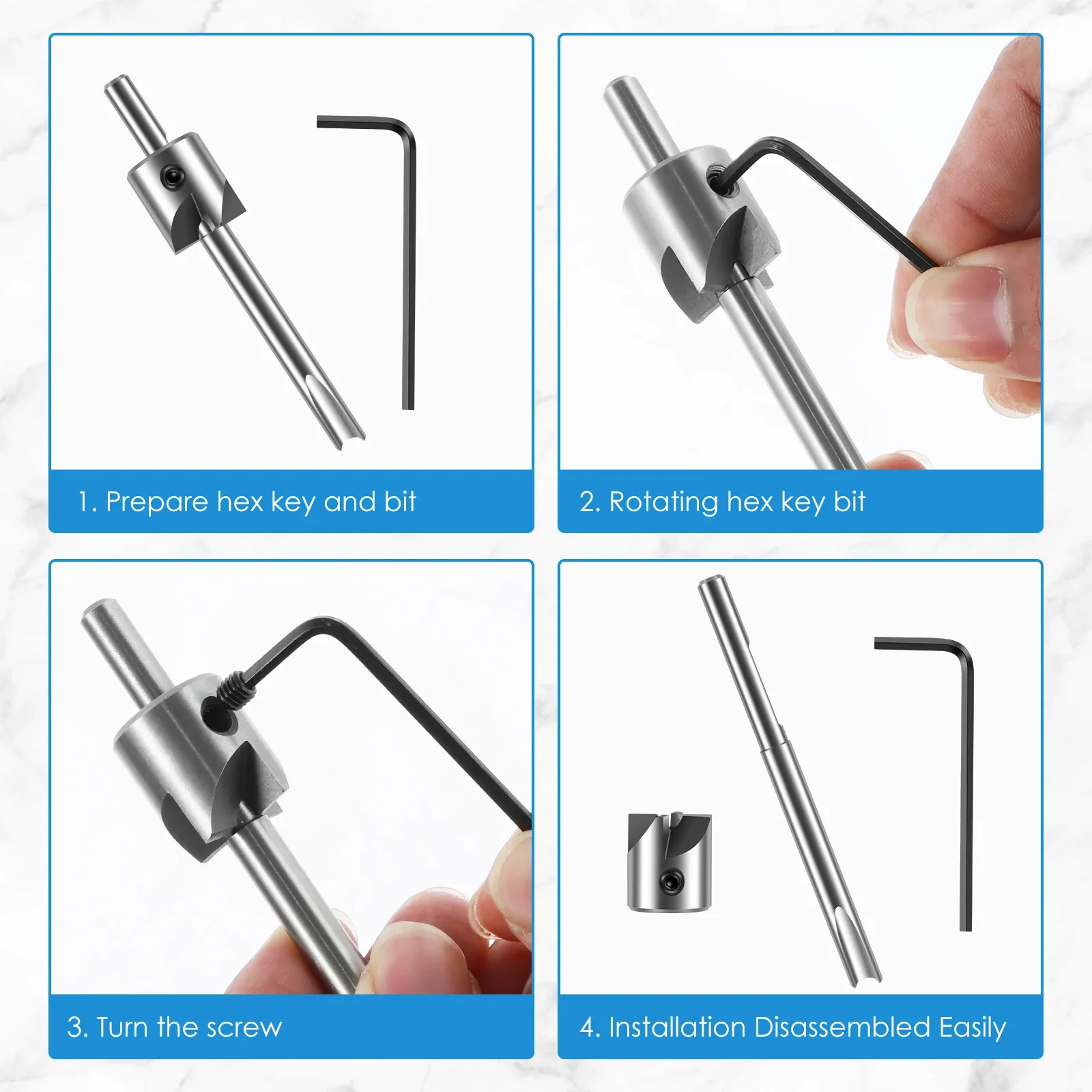 1. Prepare hex key and bit

2. Rotating hex key bit

3. Turn the screw

4. Installation Disassembled Easily