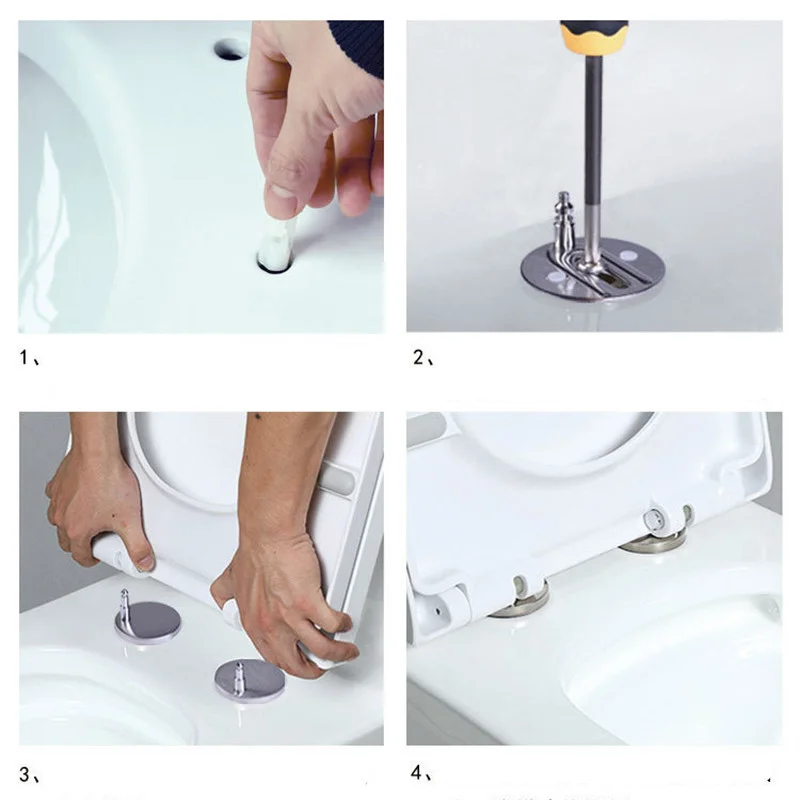 1、

2、

3、

4、