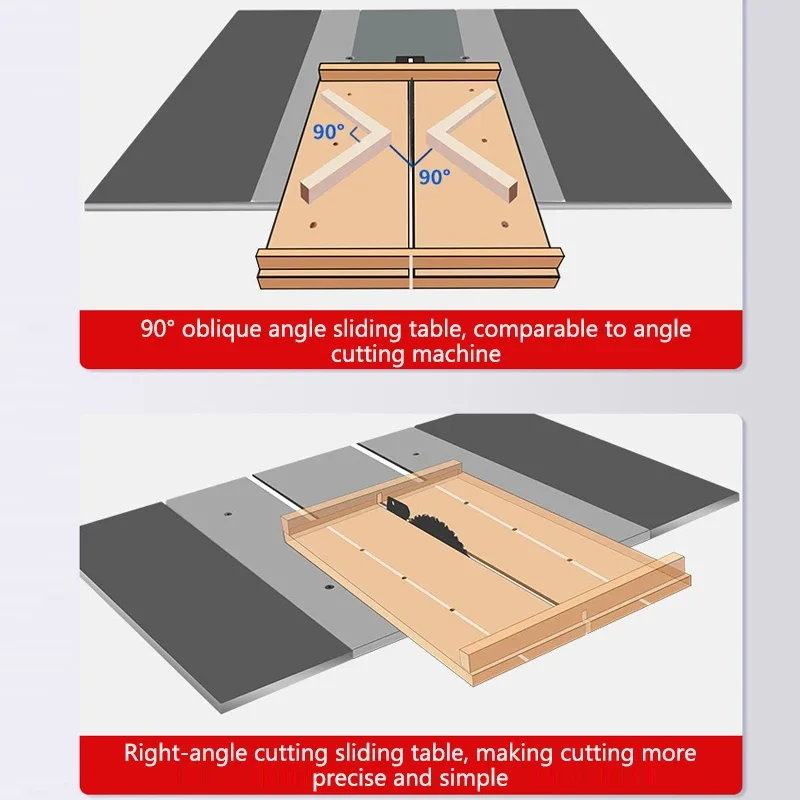 90°

90°

90° oblique angle sliding table, comparable to angle cutting machine

Right-angle cutting sliding table, making cutting more precise and simple