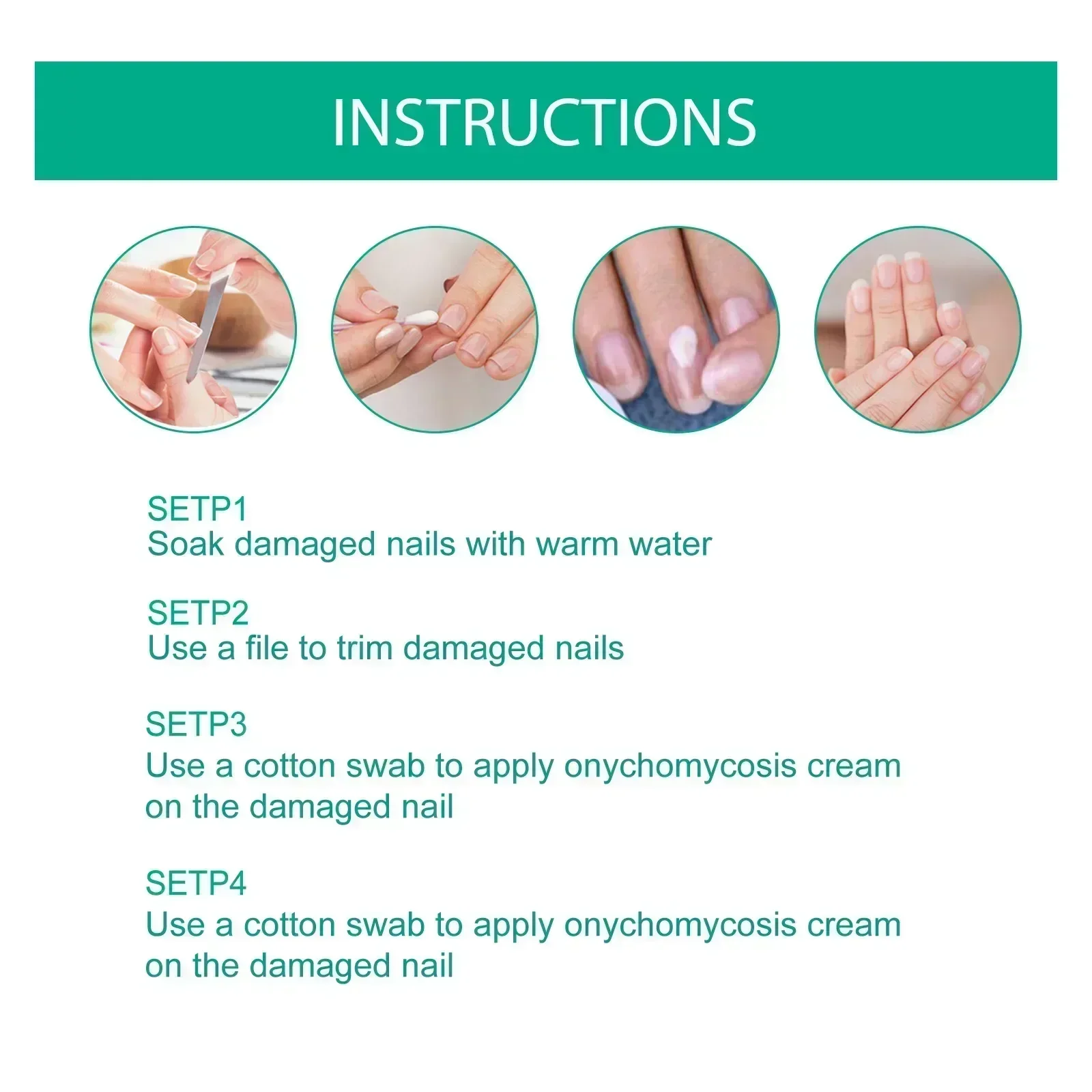 INSTRUCTIONS

SETP1
Soak damaged nails with warm water

SETP2
Use a file to trim damaged nails

SETP3
Use a cotton swab to apply onychomycosis cream on the damaged nail

SETP4
Use a cotton swab to apply onychomycosis cream on the damaged nail