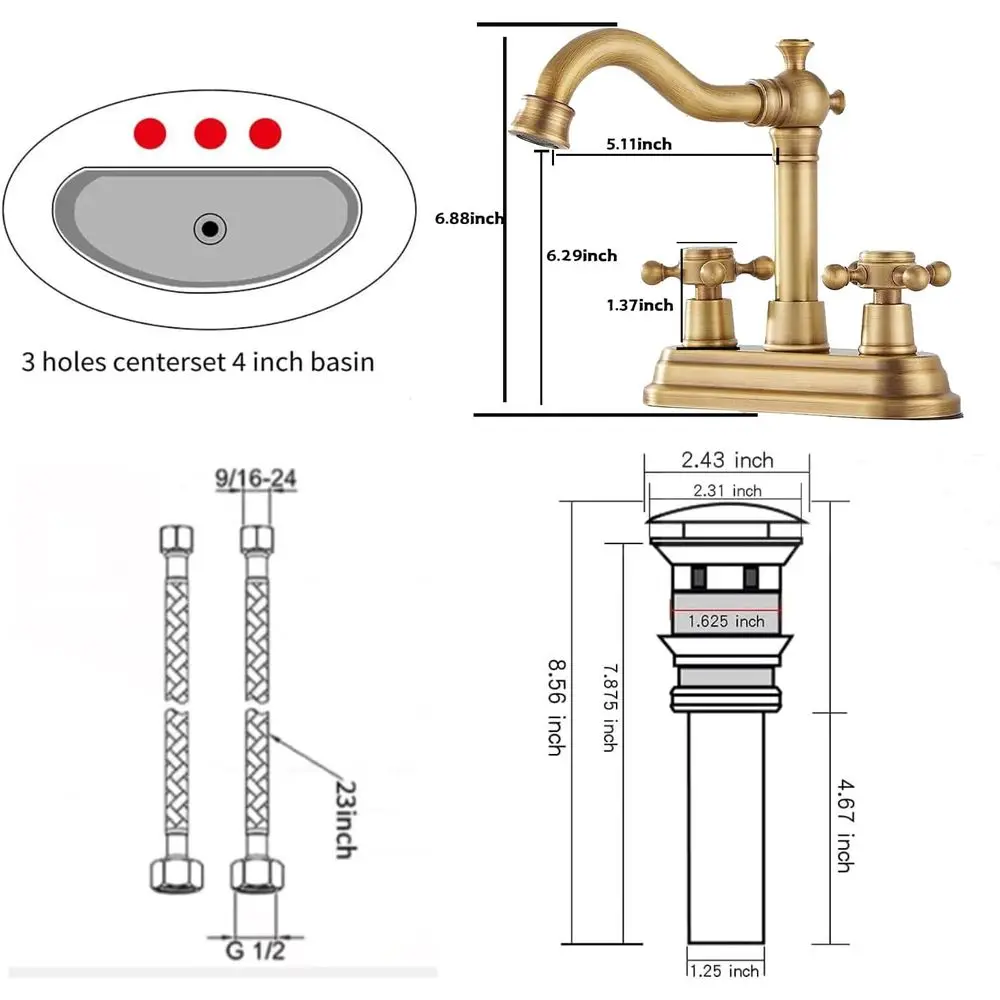 3 holes centerset 4 inch basin

6.88inch
5.11inch
6.29inch
1.37inch

9/16-24
23inch
G 1/2

2.43 inch
2.31 inch
1.625 inch
8.56 inch
7.875 inch
4.67 inch
1.25 inch