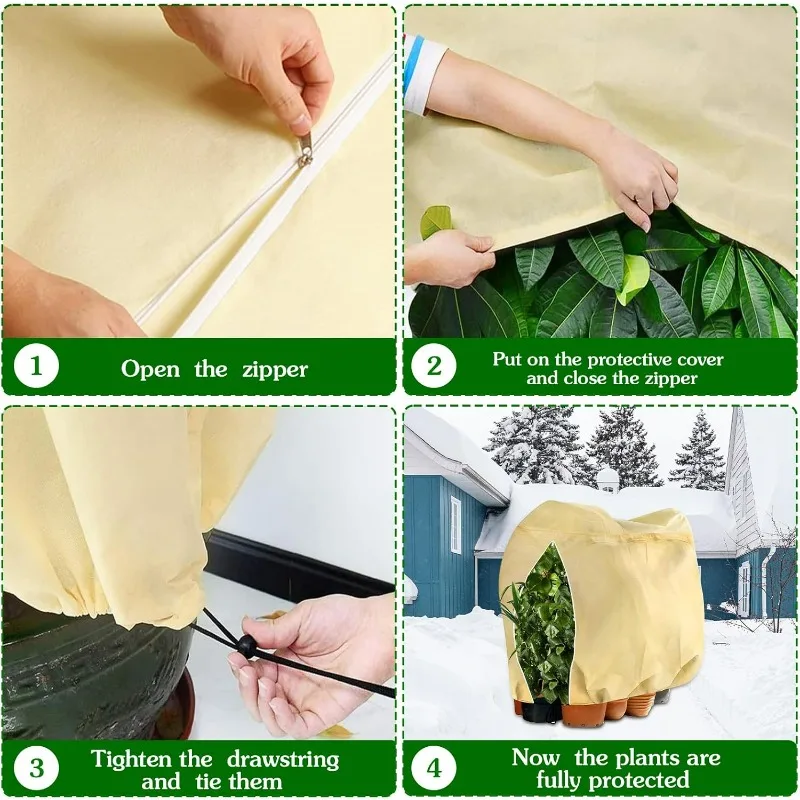 1 Open the zipper

2 Put on the protective cover and close the zipper

3 Tighten the drawstring and tie them

4 Now the plants are fully protected