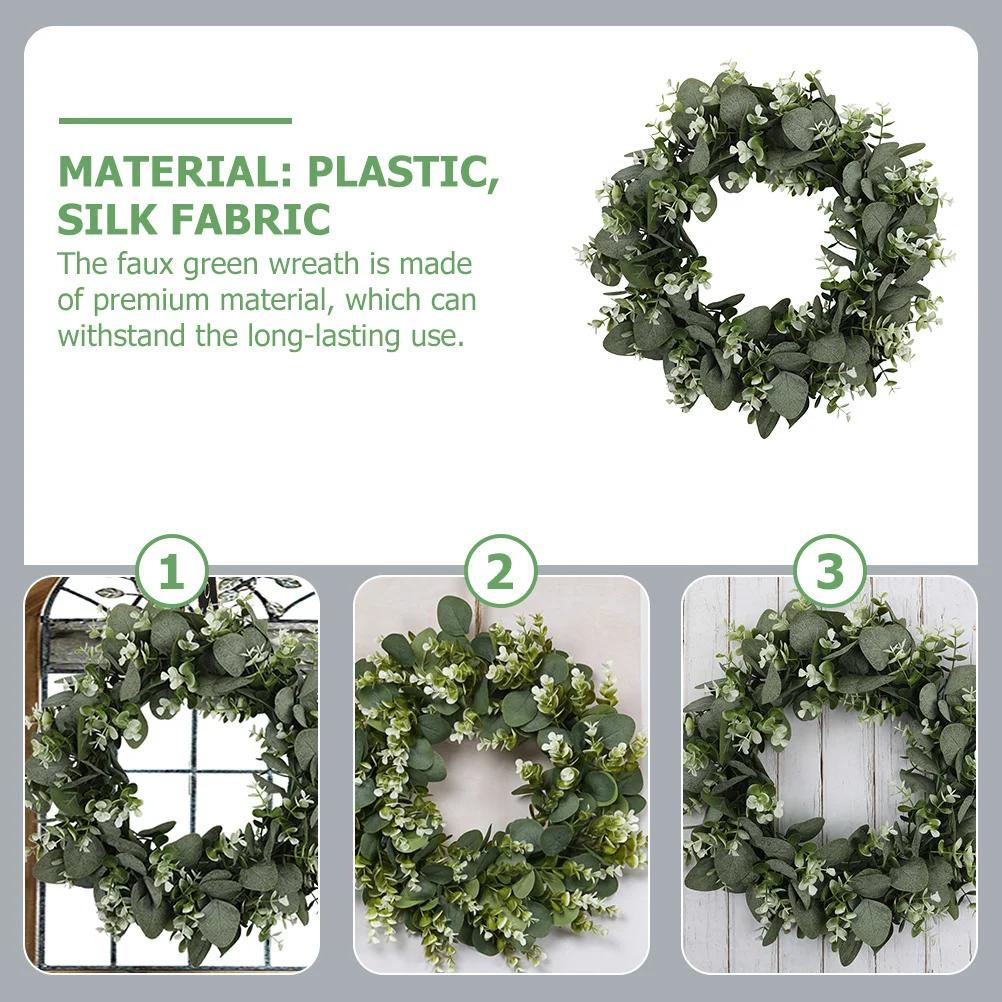 MATERIAL: PLASTIC, SILK FABRIC

The faux green wreath is made of premium material, which can withstand the long-lasting use.

1

2

3