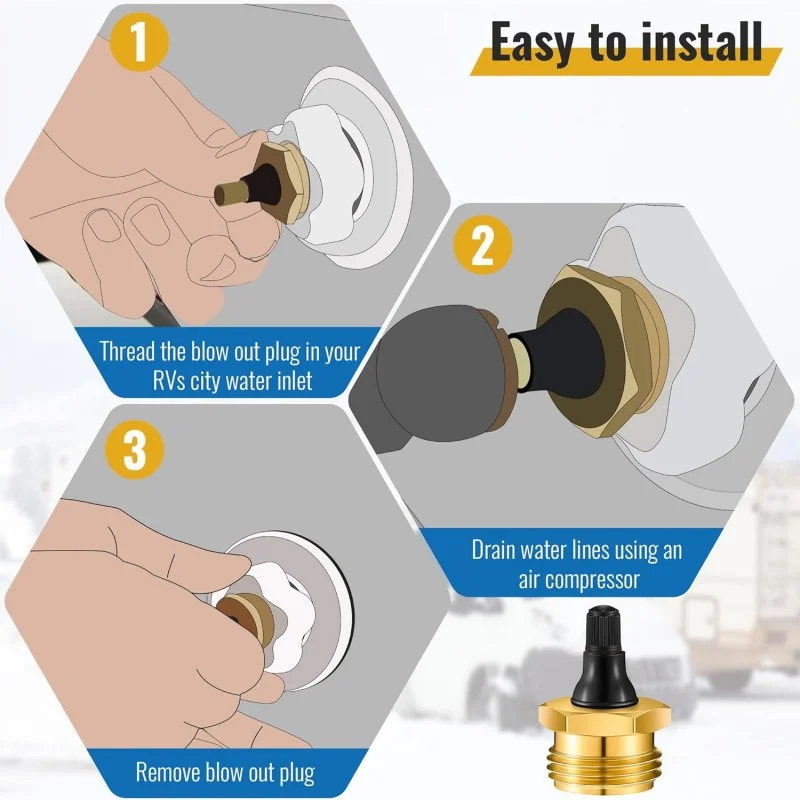 Easy to install

1

Thread the blow out plug in your RVs city water inlet

2

Drain water lines using an air compressor

3

Remove blow out plug