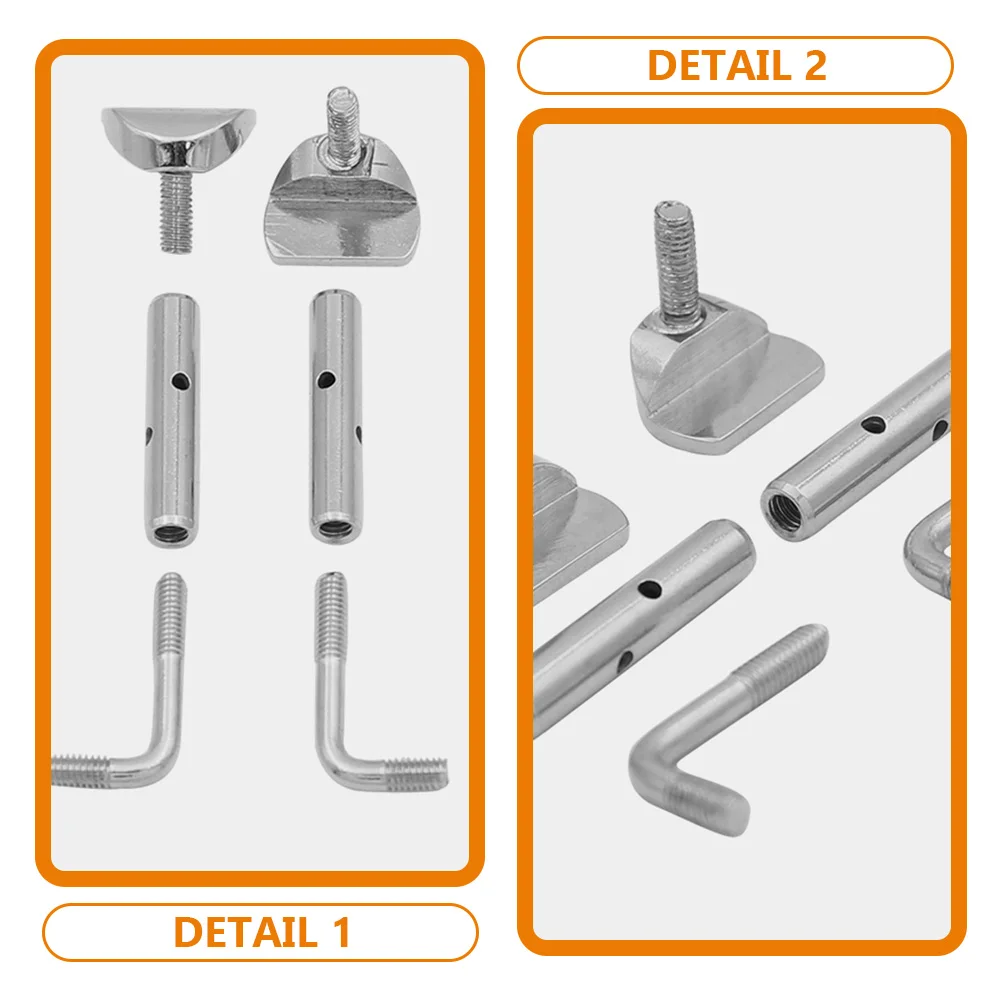 DETAIL 2

DETAIL 1