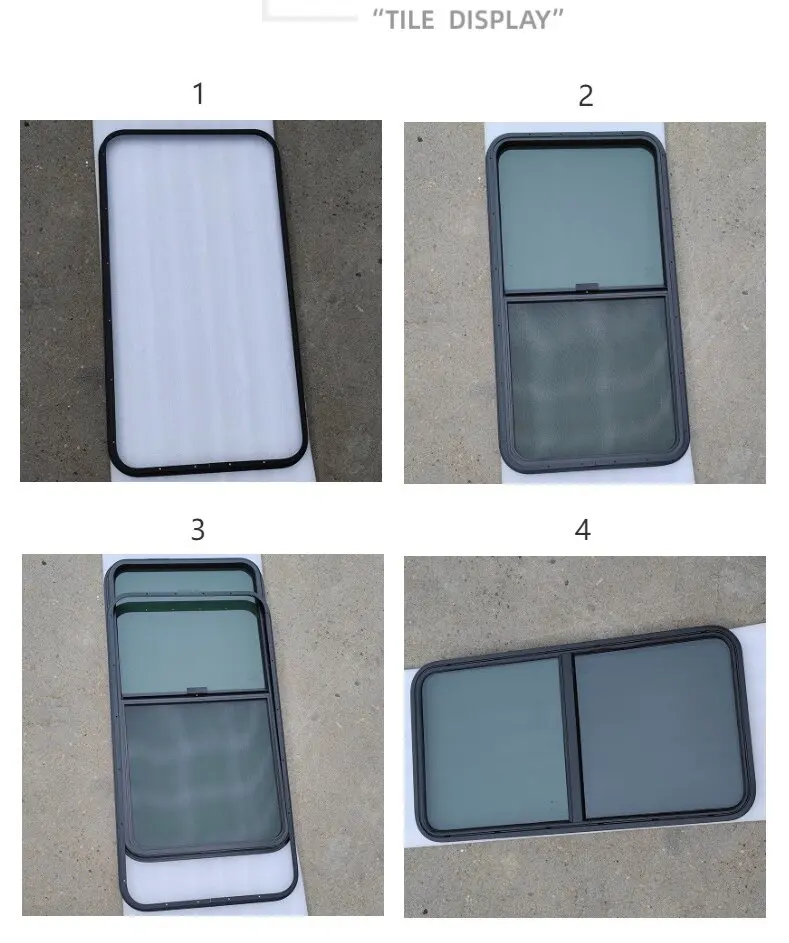 "TILE DISPLAY"

1

2

3

4