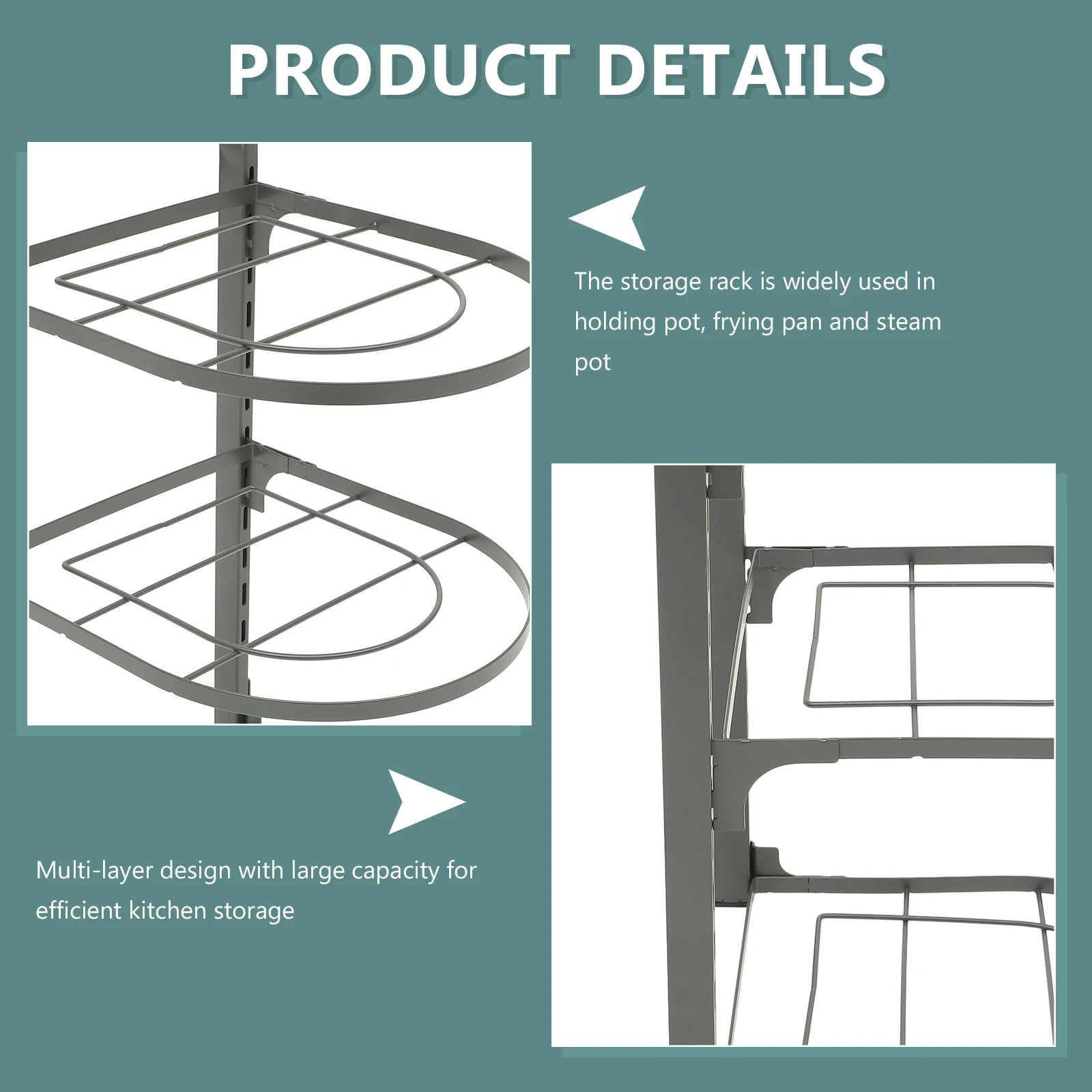 PRODUCT DETAILS

The storage rack is widely used in holding pot, frying pan and steam pot

Multi-layer design with large capacity for efficient kitchen storage