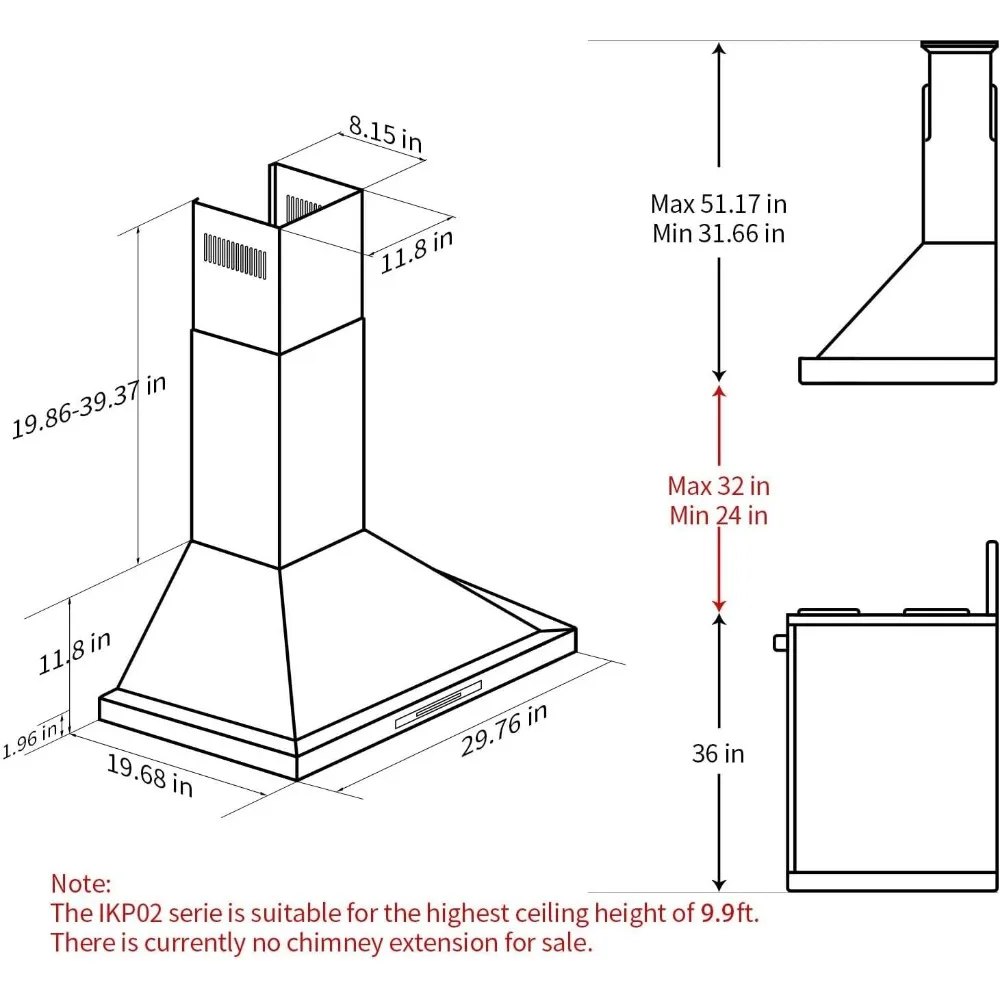 8.15 in

11.8 in

19.86-39.37 in

11.8 in

1.96 in

19.68 in

29.76 in

Max 51.17 in
Min 31.66 in

Max 32 in
Min 24 in

36 in

Note:
The IKP02 serie is suitable for the highest ceiling height of 9.9ft.
There is currently no chimney extension for sale.