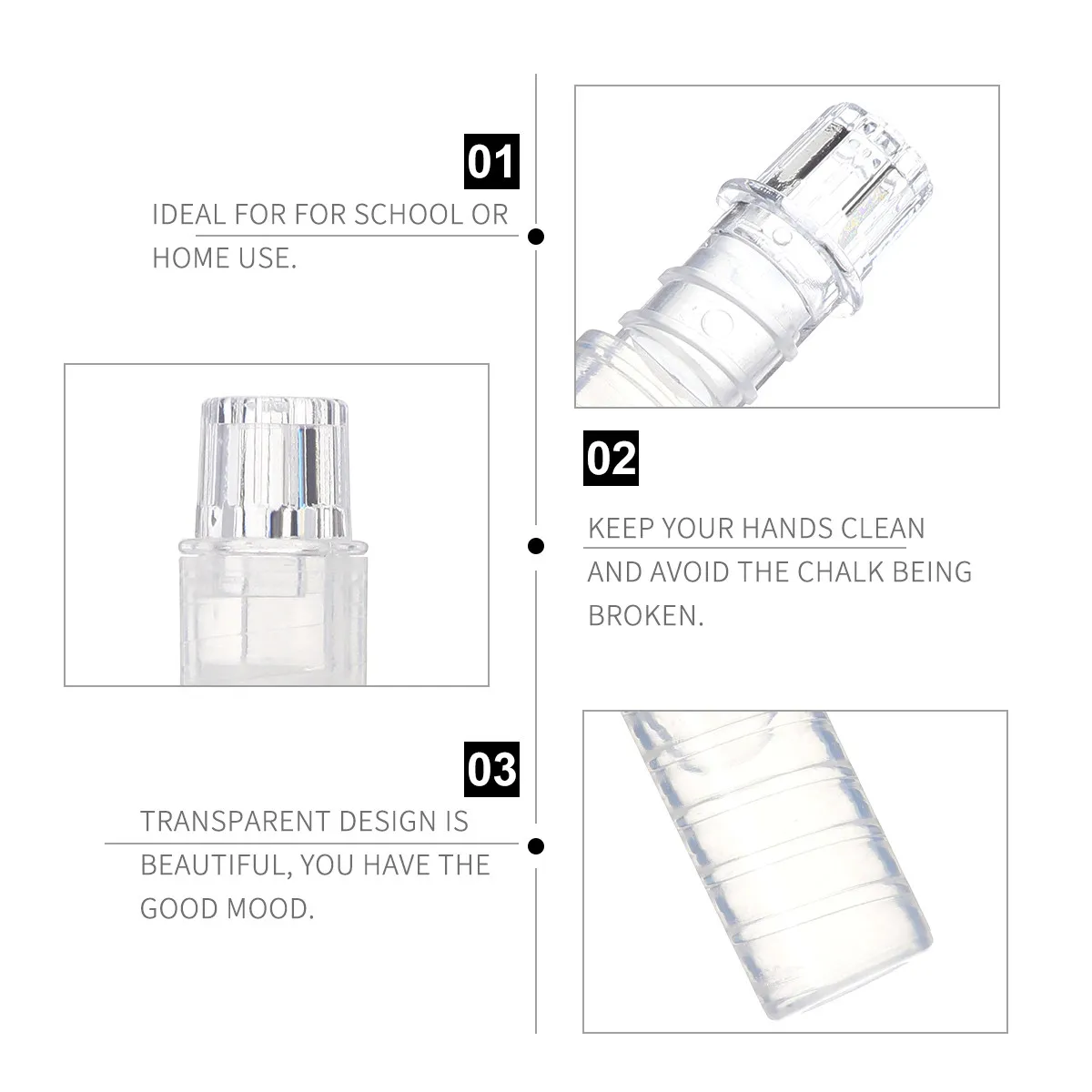 01

IDEAL FOR FOR SCHOOL OR HOME USE.

02

KEEP YOUR HANDS CLEAN AND AVOID THE CHALK BEING BROKEN.

03

TRANSPARENT DESIGN IS BEAUTIFUL, YOU HAVE THE GOOD MOOD.