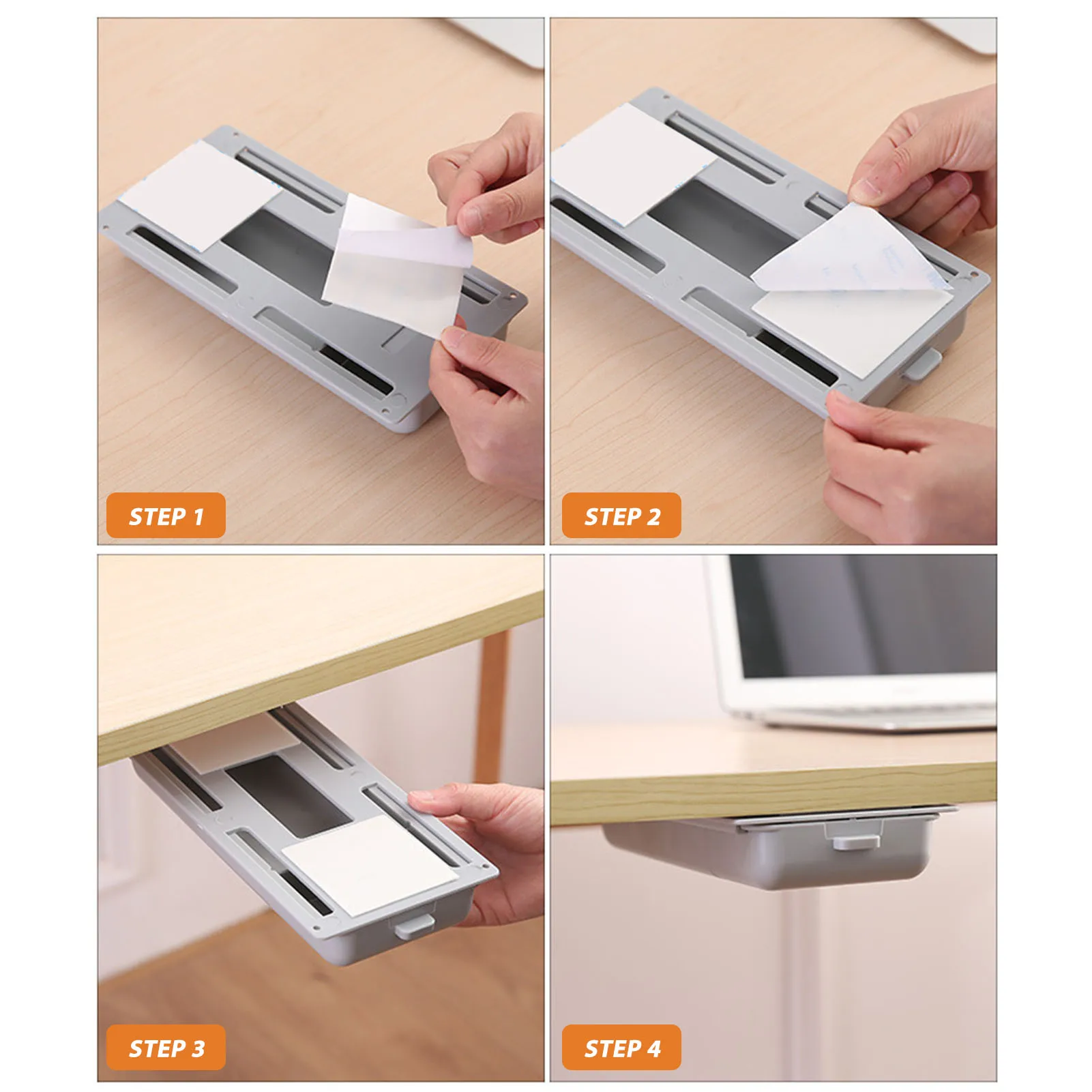 STEP 1

STEP 2

STEP 3

STEP 4