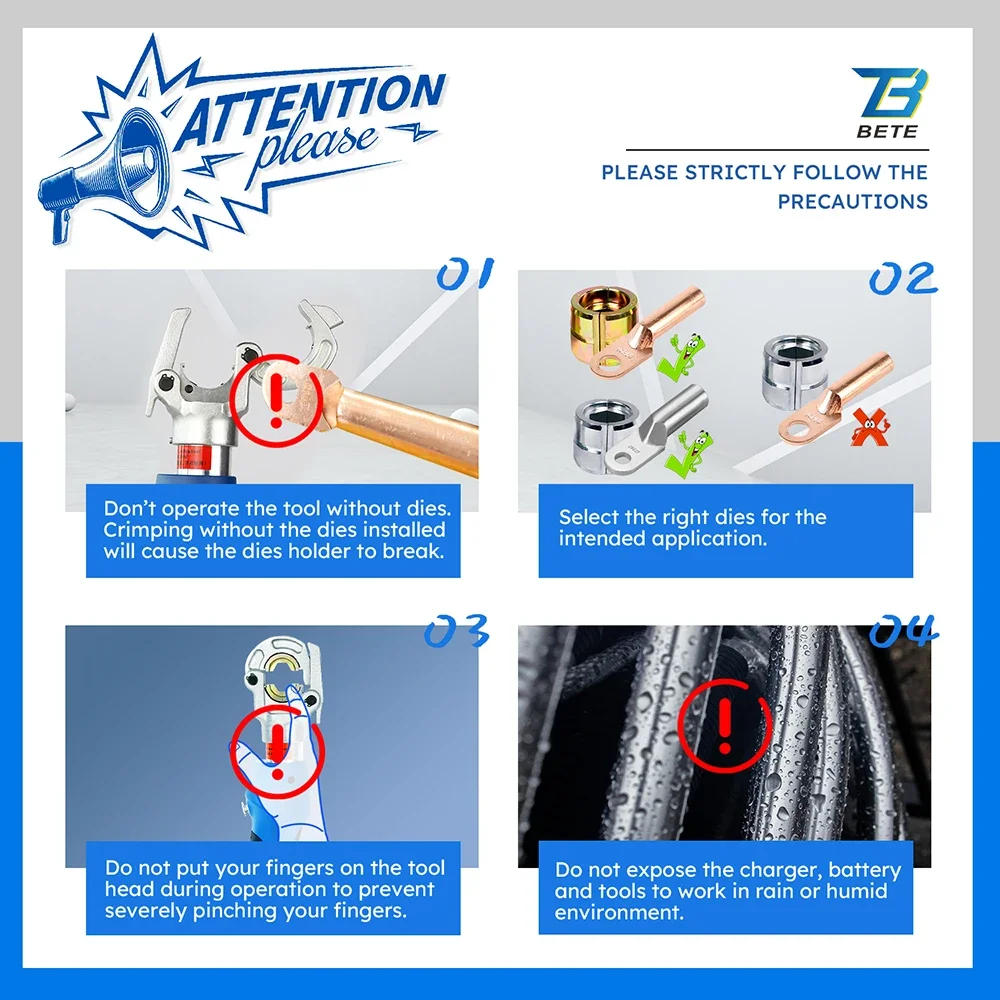 ATTENTION please

BETE

PLEASE STRICTLY FOLLOW THE PRECAUTIONS

01

Don't operate the tool without dies. Crimping without the dies installed will cause the dies holder to break.

02

Select the right dies for the intended application.

03

Do not put your fingers on the tool head during operation to prevent severely pinching your fingers.

04

Do not expose the charger, battery and tools to work in rain or humid environment.