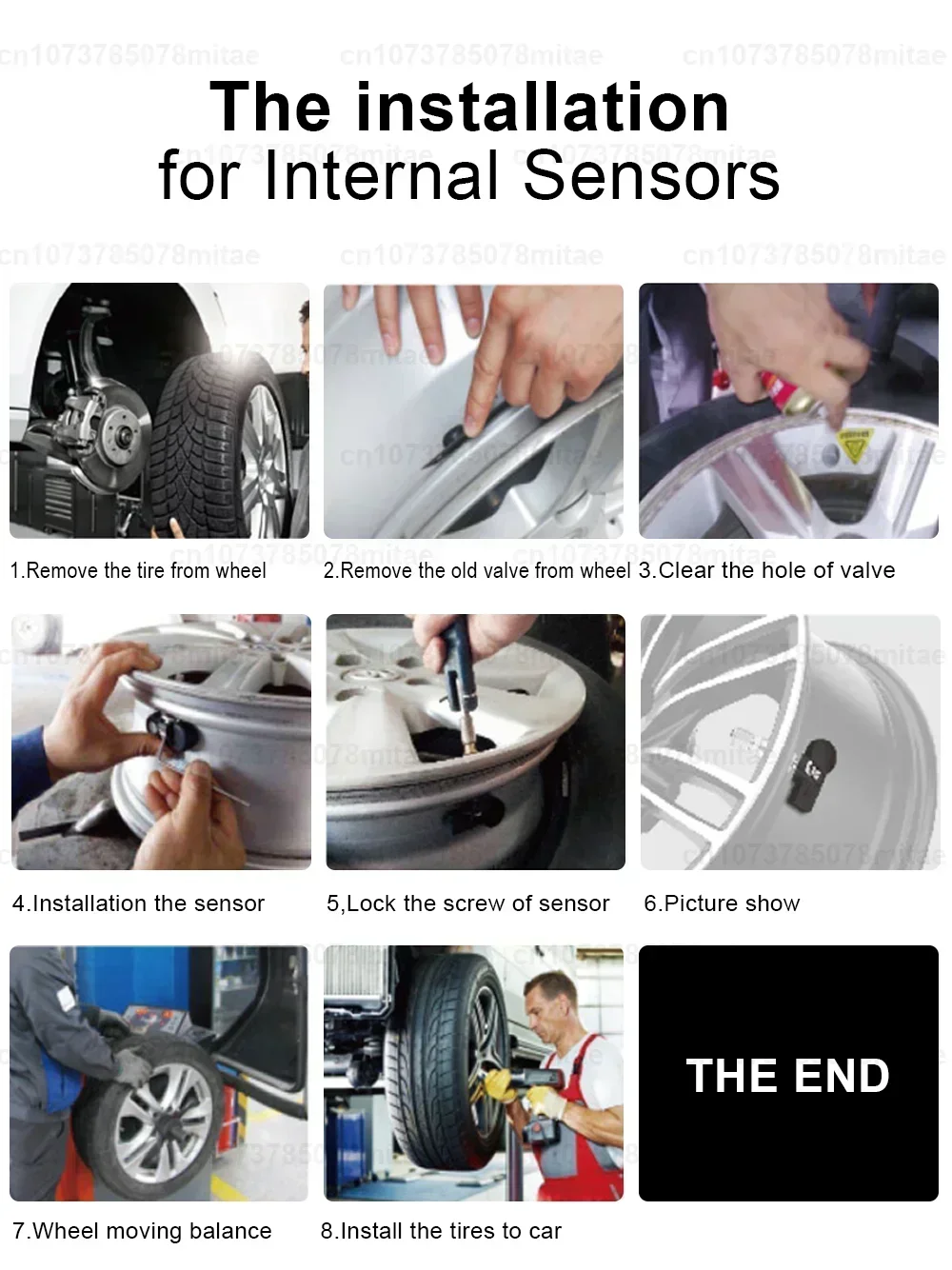 cn1073785078mitae cn1073785078mitae cn1073785078mitae

The installation
for Internal Sensors

cn1073785078mitae cn1073785078mitae cn1073785078mitae

1.Remove the tire from wheel

2.Remove the old valve from wheel

3.Clear the hole of valve

4.Installation the sensor

5,Lock the screw of sensor

6.Picture show

7.Wheel moving balance

8.Install the tires to car

THE END