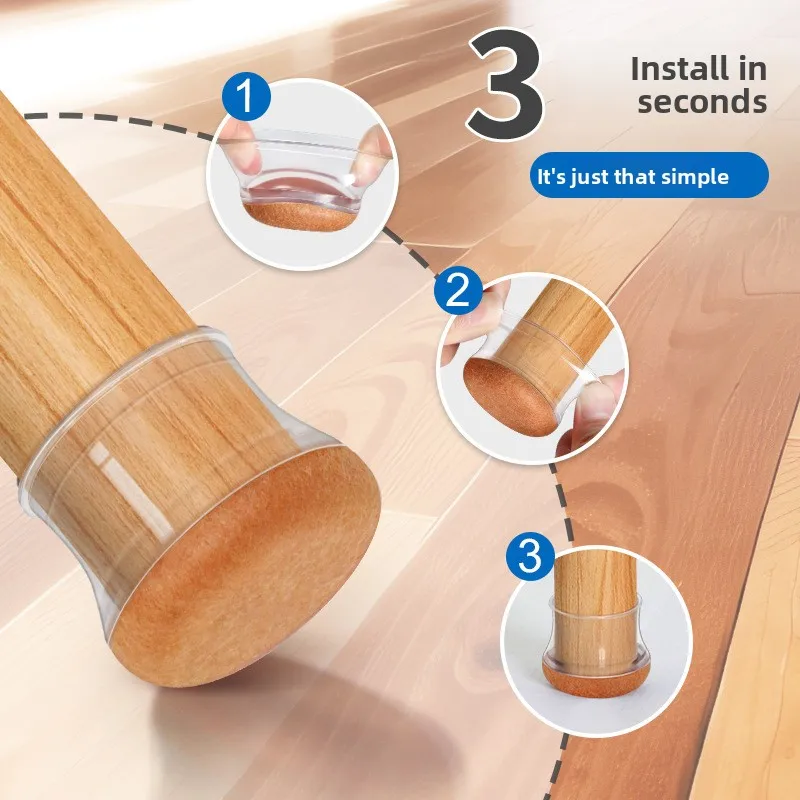 3 Install in seconds

It's just that simple

1

2

3