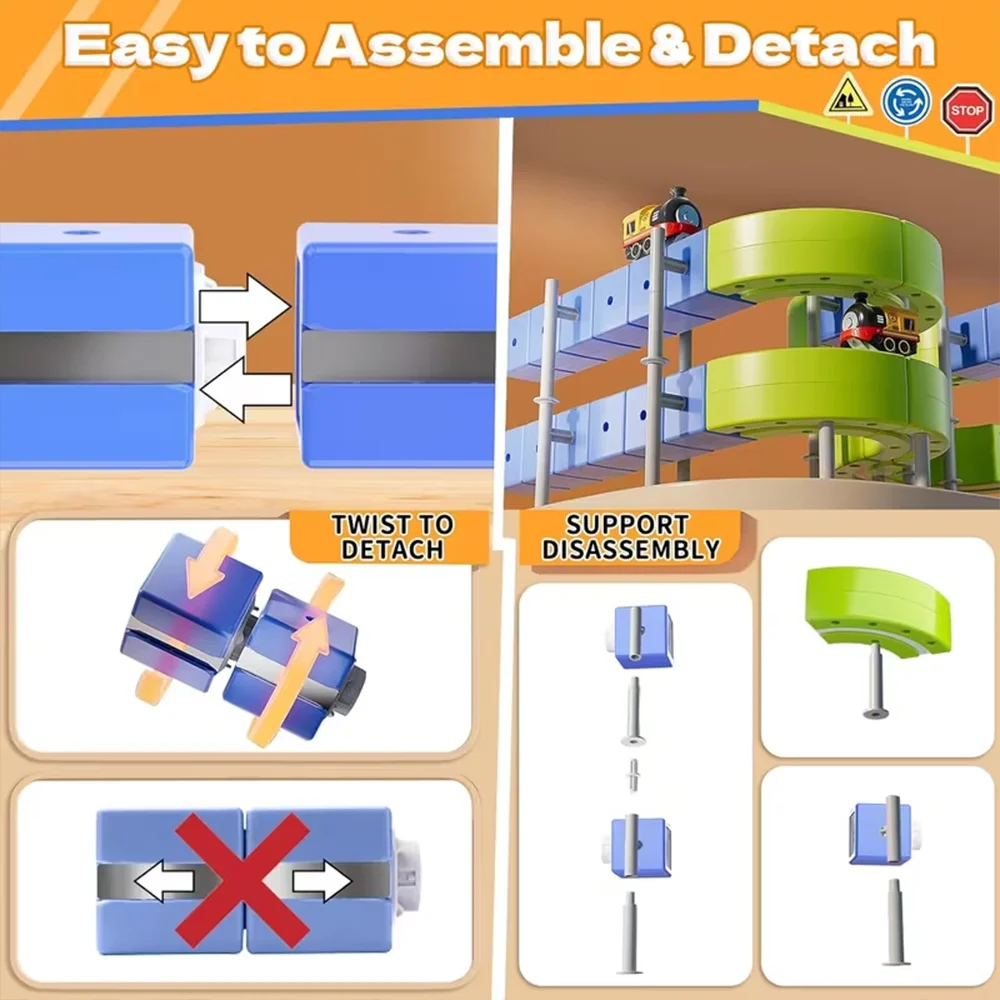 Easy to Assemble & Detach

STOP

TWIST TO DETACH

SUPPORT DISASSEMBLY