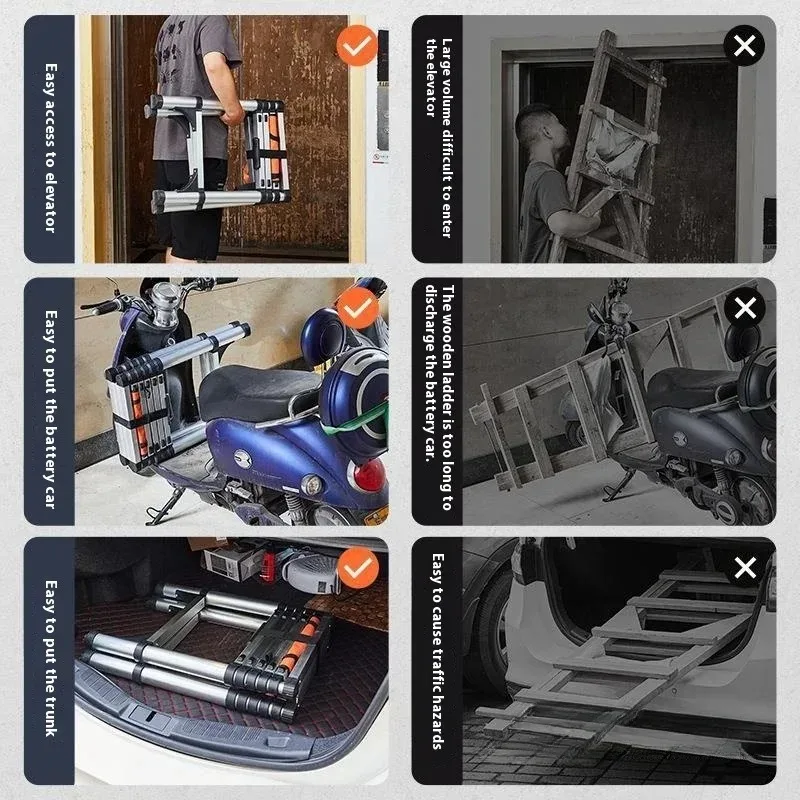 Easy access to elevator

Large volume difficult to enter the elevator

Easy to put the battery car

The wooden ladder is too long to discharge the battery car.

Easy to put the trunk

Easy to cause traffic hazards