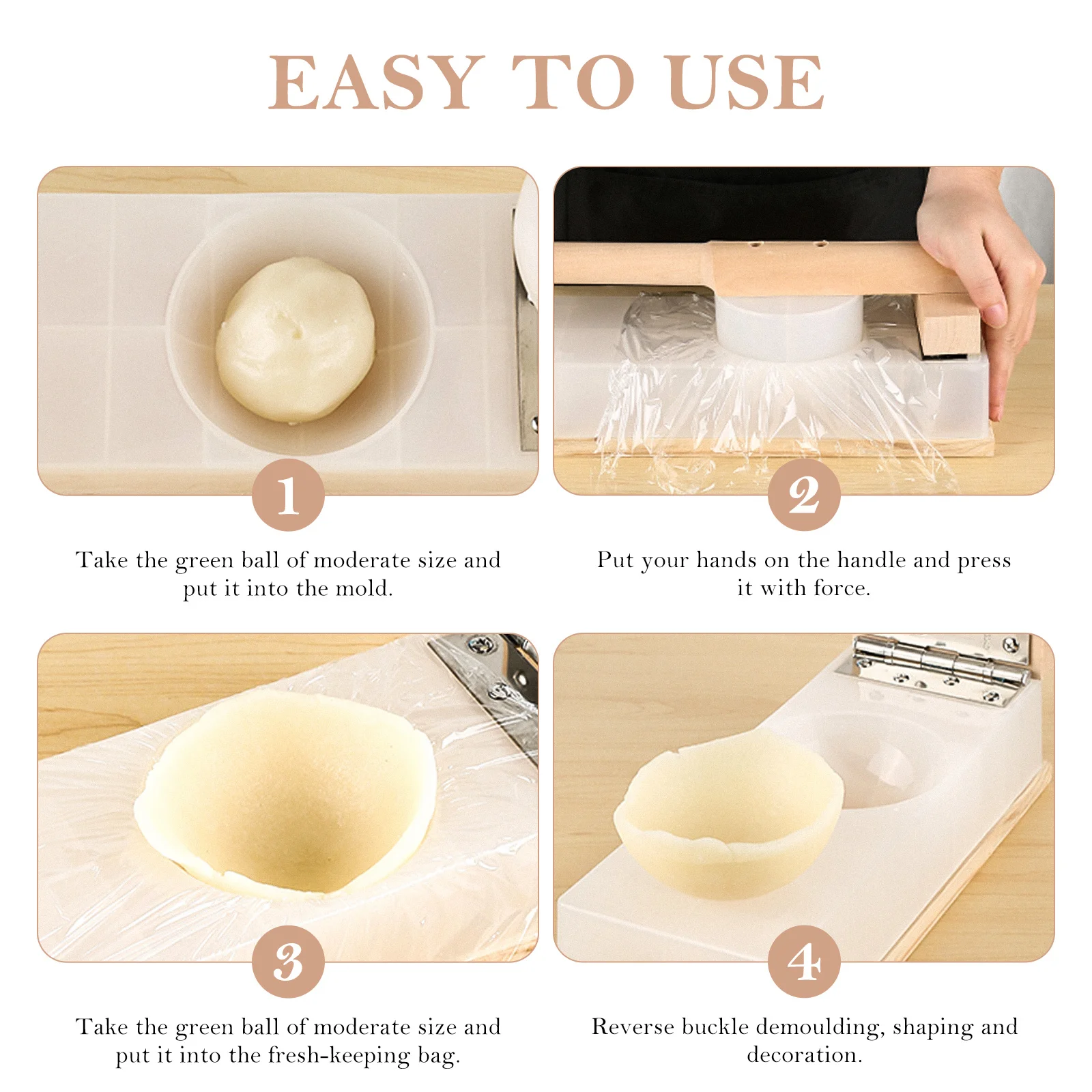 EASY TO USE

1

Take the green ball of moderate size and put it into the mold.

2

Put your hands on the handle and press it with force.

3

Take the green ball of moderate size and put it into the fresh-keeping bag.

4

Reverse buckle demoulding, shaping and decoration.