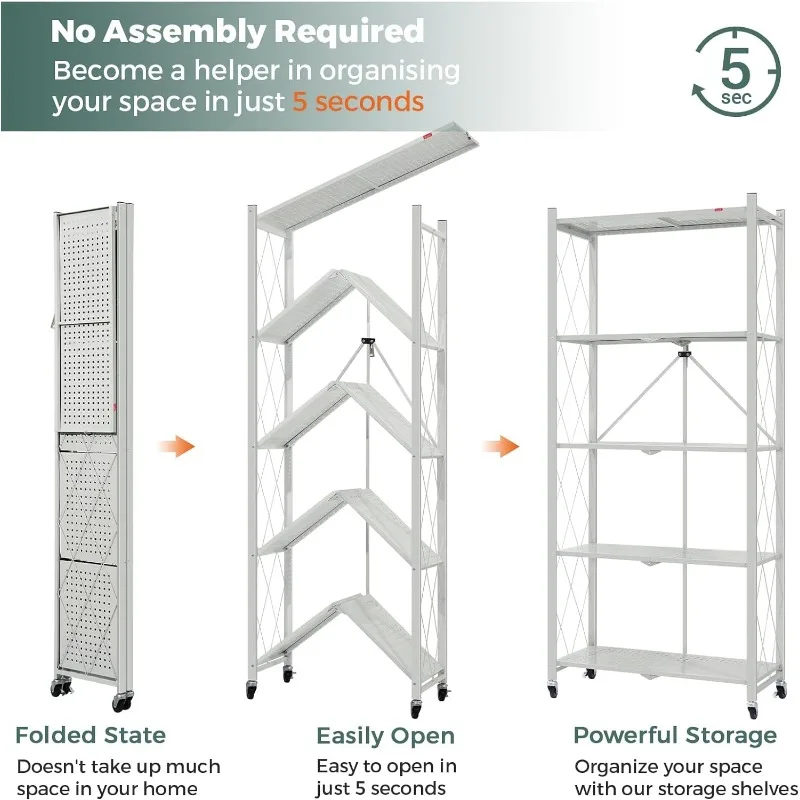 No Assembly Required
Become a helper in organising your space in just 5 seconds

5 sec

Folded State
Doesn't take up much space in your home

Easily Open
Easy to open in just 5 seconds

Powerful Storage
Organize your space with our storage shelves