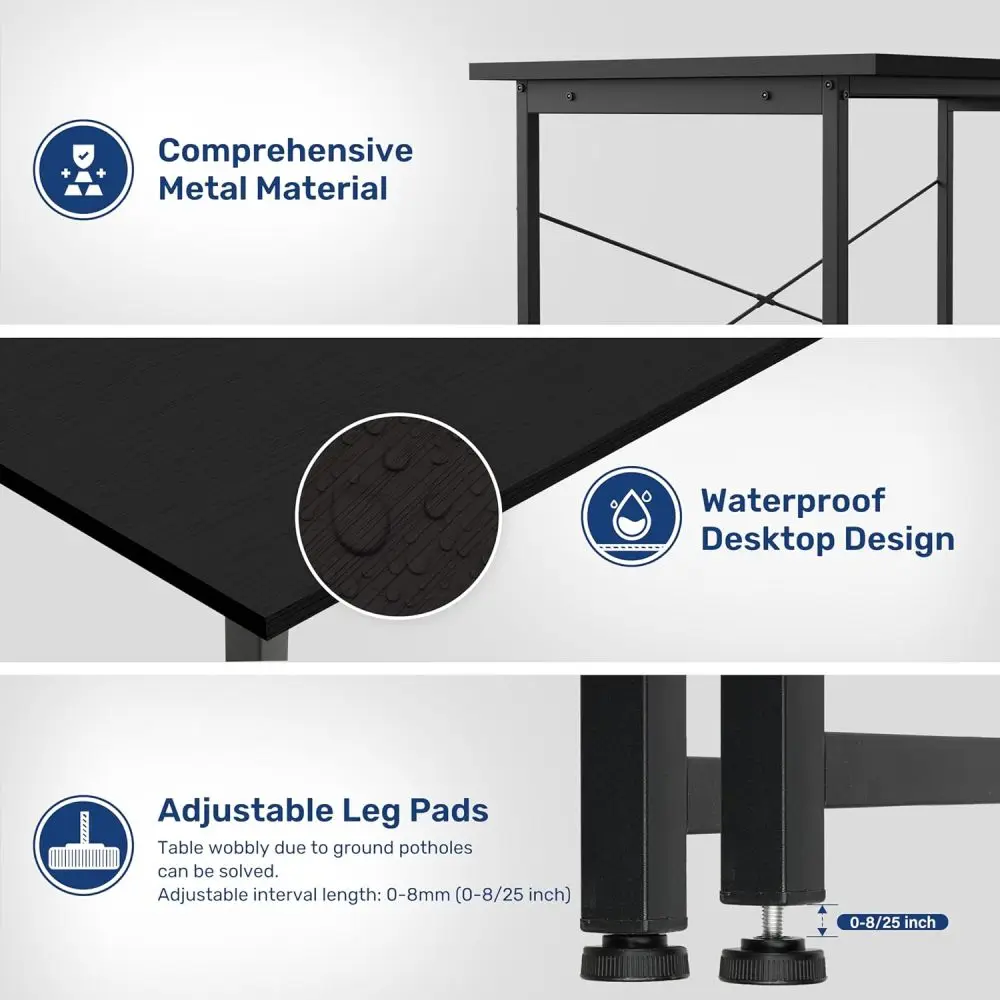 Comprehensive Metal Material

Waterproof Desktop Design

Adjustable Leg Pads

Table wobbly due to ground potholes can be solved.
Adjustable interval length: 0-8mm (0-8/25 inch)

0-8/25 inch