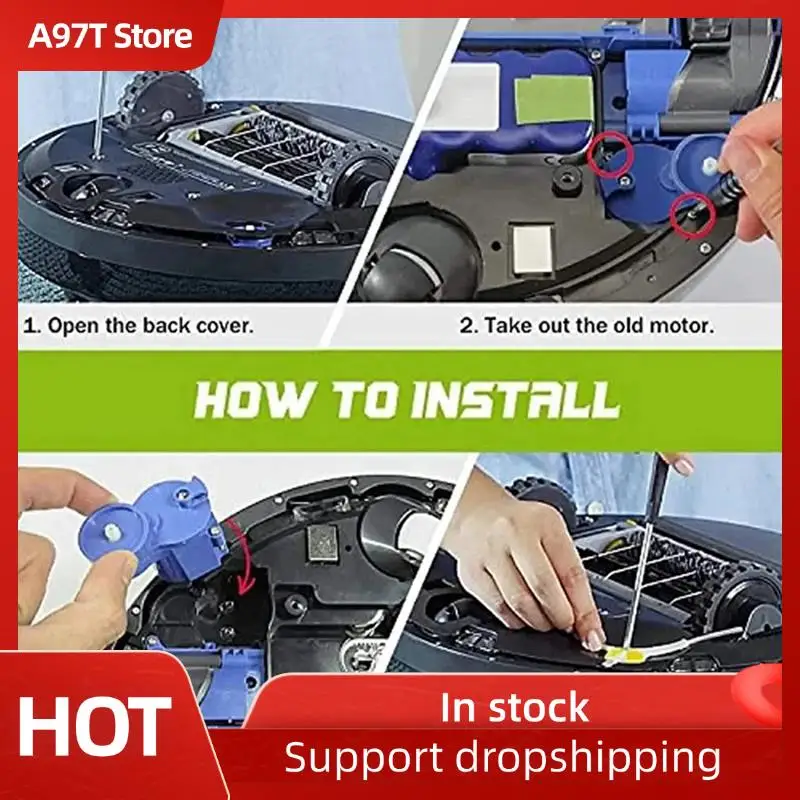 A97T Store

1. Open the back cover.

2. Take out the old motor.

HOW TO INSTALL

HOT

In stock

Support dropshipping