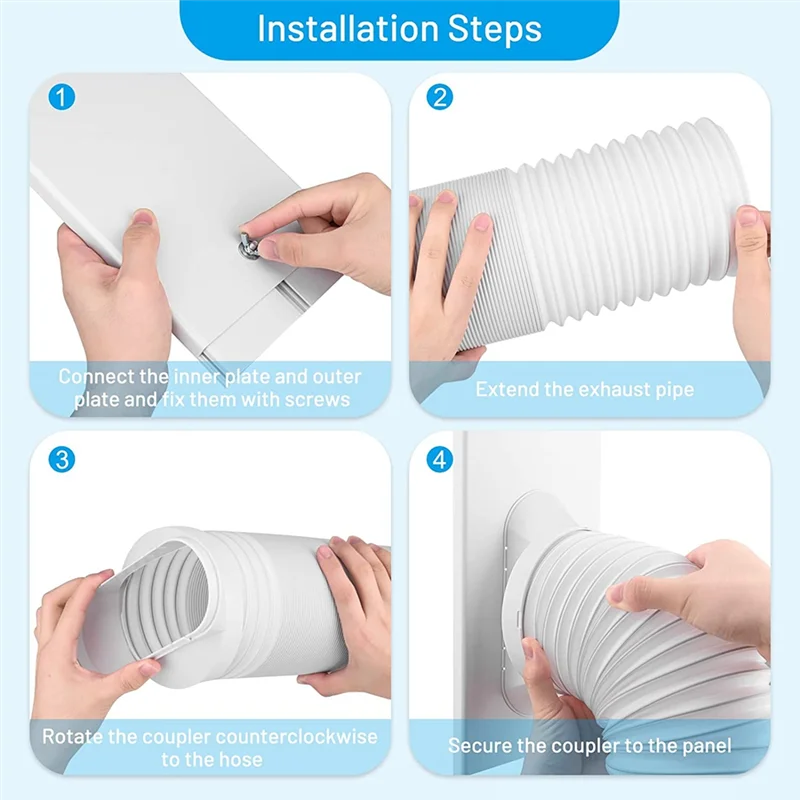 Installation Steps

1

Connect the inner plate and outer plate and fix them with screws

2

Extend the exhaust pipe

3

Rotate the coupler counterclockwise to the hose

4

Secure the coupler to the panel