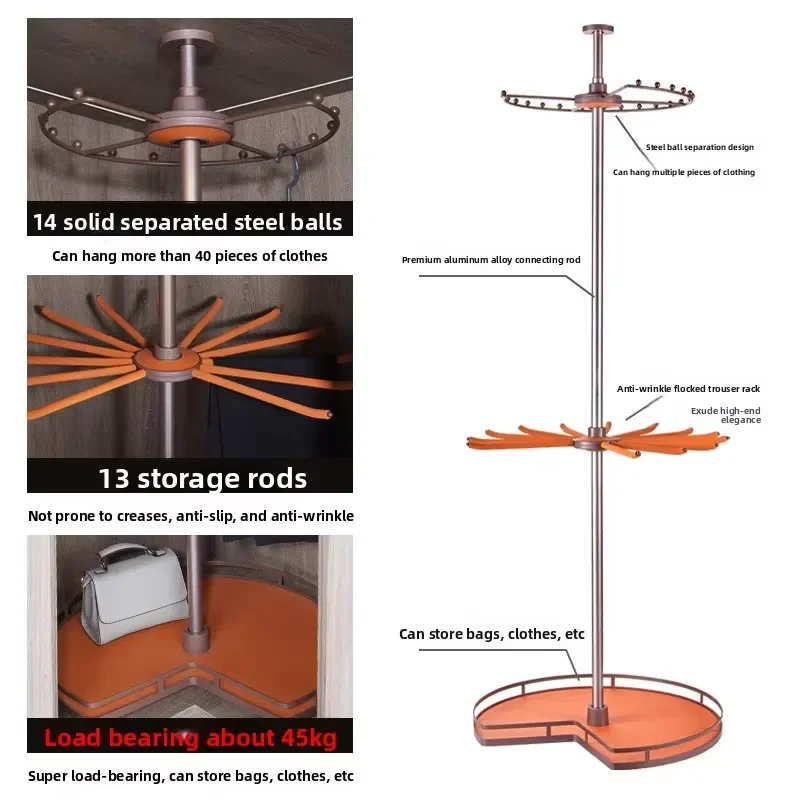 14 solid separated steel balls

Can hang more than 40 pieces of clothes

13 storage rods

Not prone to creases, anti-slip, and anti-wrinkle

Load bearing about 45kg

Super load-bearing, can store bags, clothes, etc

Steel ball separation design

Can hang multiple pieces of clothing

Premium aluminum alloy connecting rod

Anti-wrinkle flocked trouser rack

Exude high-end elegance

Can store bags, clothes, etc