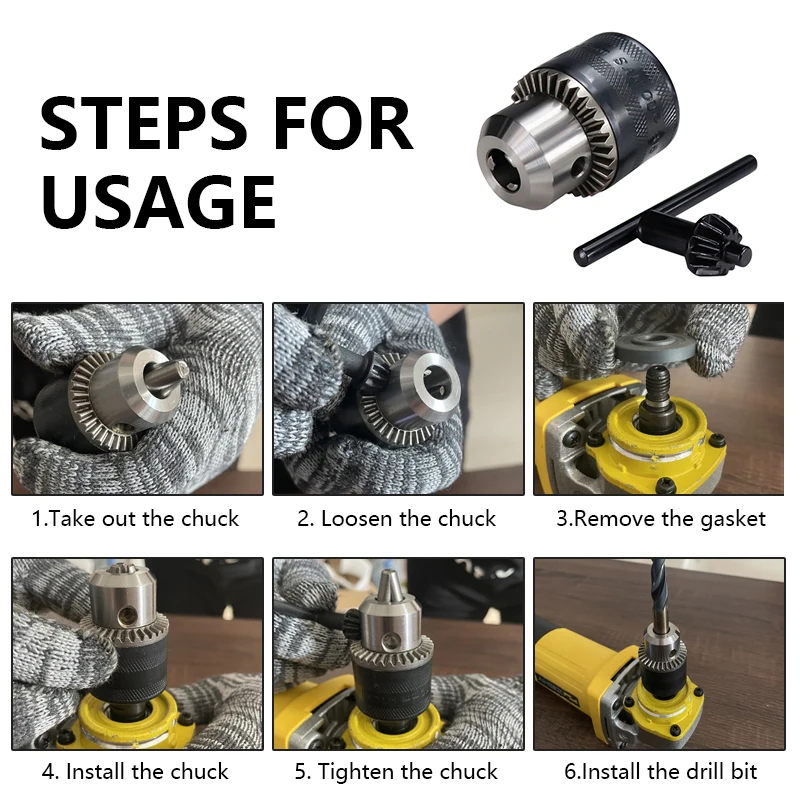 STEPS FOR USAGE

1.Take out the chuck

2. Loosen the chuck

3.Remove the gasket

4. Install the chuck

5. Tighten the chuck

6.Install the drill bit