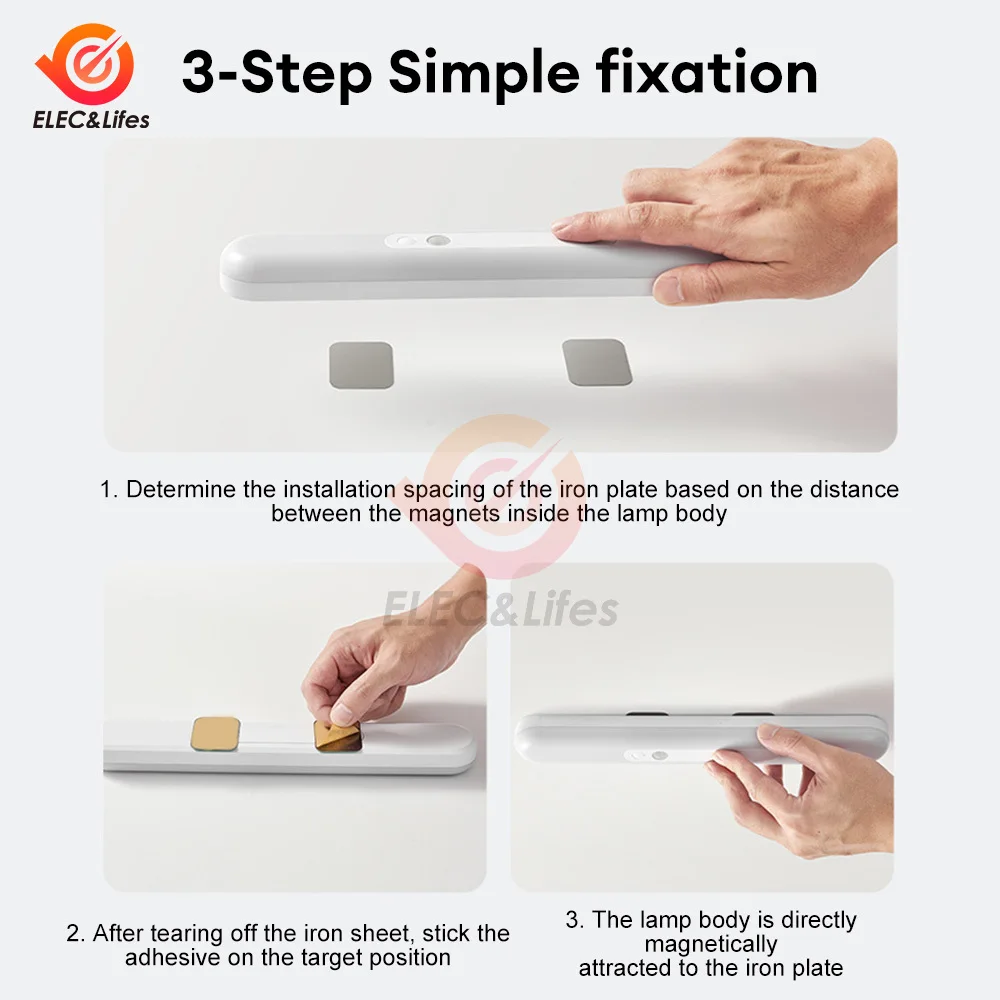 ELEC&Lifes

3-Step Simple fixation

1. Determine the installation spacing of the iron plate based on the distance between the magnets inside the lamp body

ELEC&Lifes

2. After tearing off the iron sheet, stick the adhesive on the target position

3. The lamp body is directly magnetically attracted to the iron plate