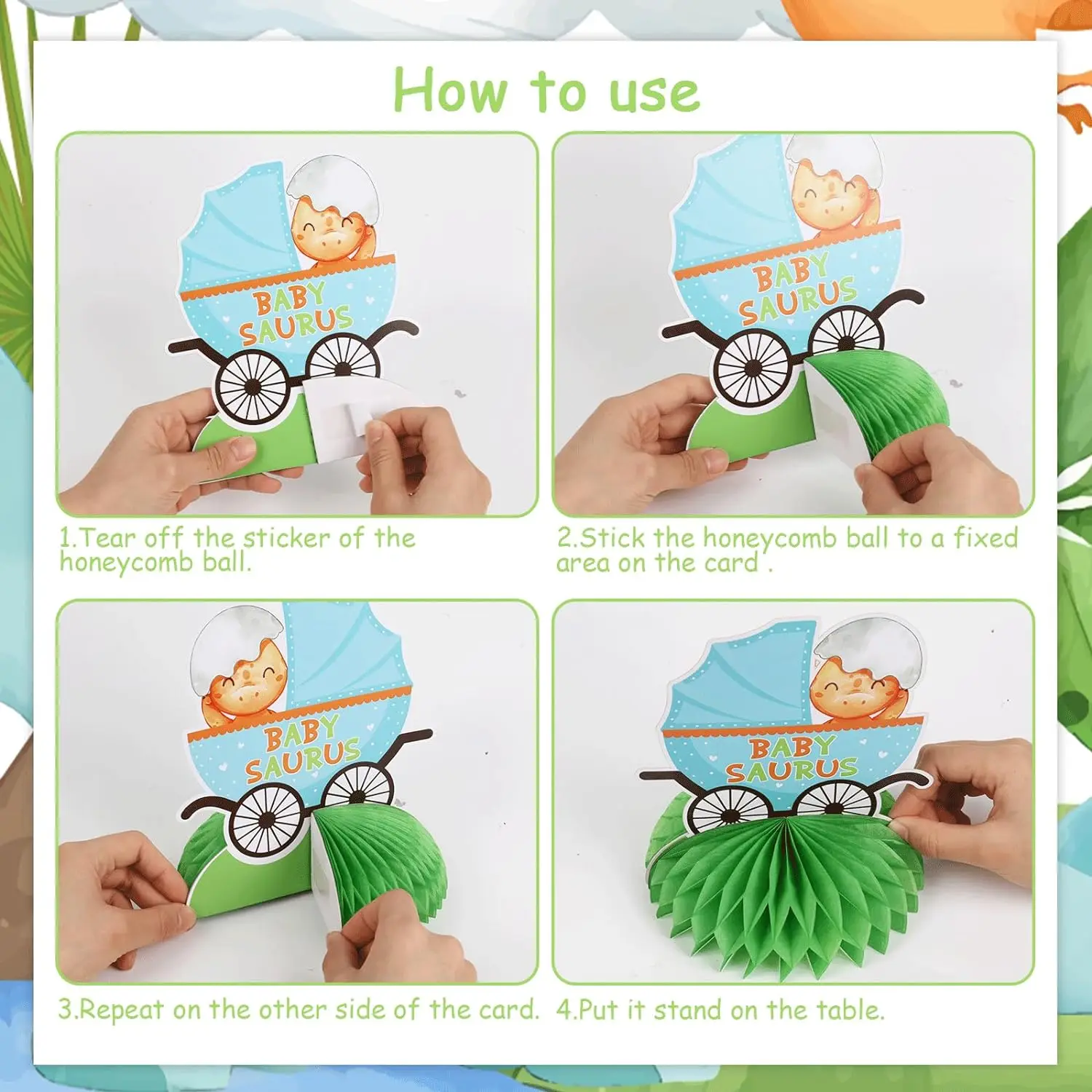 How to use

BABY SAURUS

1.Tear off the sticker of the honeycomb ball.

BABY SAURUS

2.Stick the honeycomb ball to a fixed area on the card .

BABY SAURUS

3.Repeat on the other side of the card.

BABY SAURUS

4.Put it stand on the table.