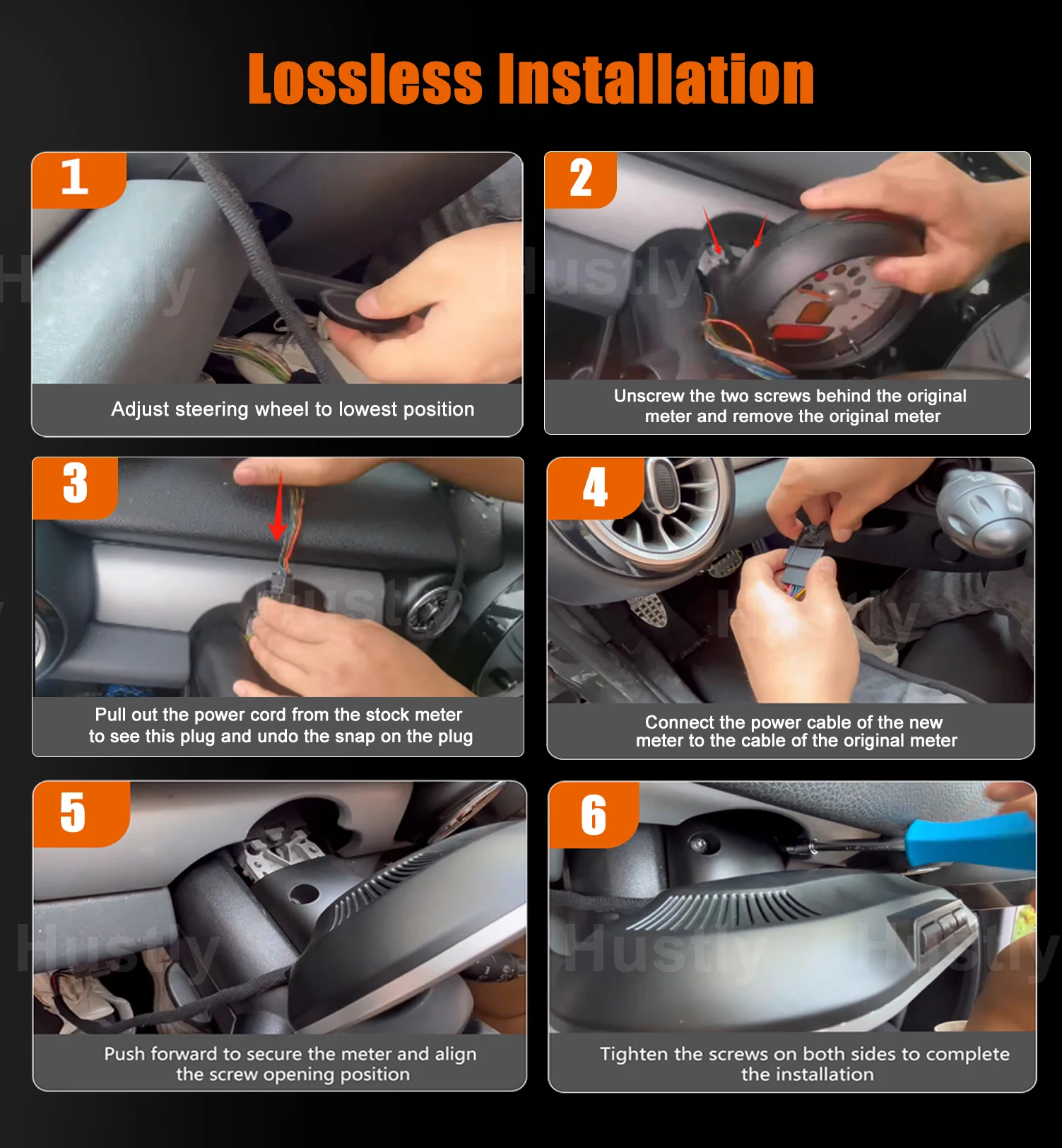 Lossless Installation

1
Hustly
Adjust steering wheel to lowest position

2
Hustly
Unscrew the two screws behind the original meter and remove the original meter

3
Hustly
Pull out the power cord from the stock meter to see this plug and undo the snap on the plug

4
Hustly
Connect the power cable of the new meter to the cable of the original meter

5
Hustly
Push forward to secure the meter and align the screw opening position

6
Hustly Hustly
Tighten the screws on both sides to complete the installation