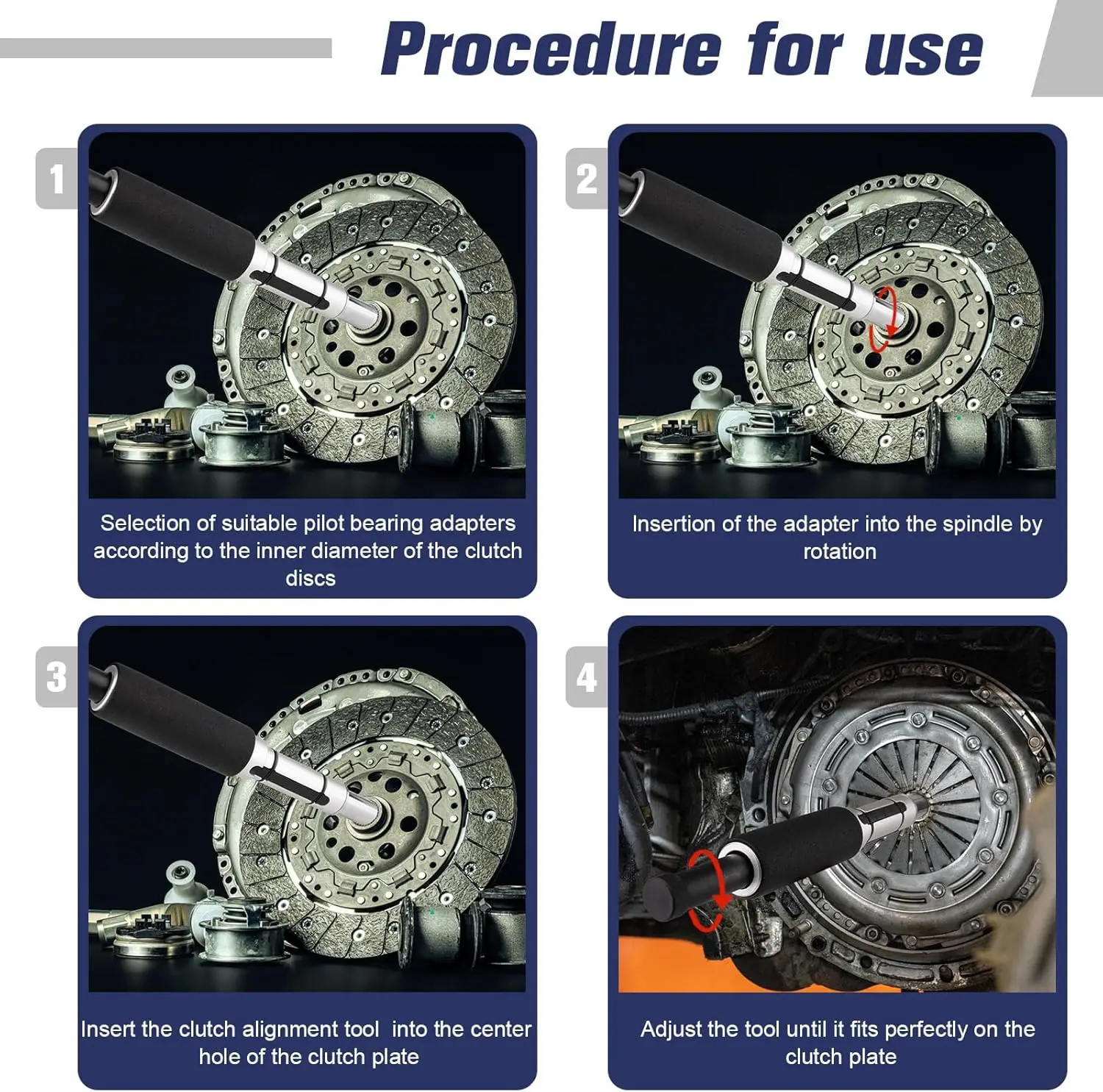 Procedure for use

1

Selection of suitable pilot bearing adapters according to the inner diameter of the clutch discs

2

Insertion of the adapter into the spindle by rotation

3

Insert the clutch alignment tool into the center hole of the clutch plate

4

Adjust the tool until it fits perfectly on the clutch plate