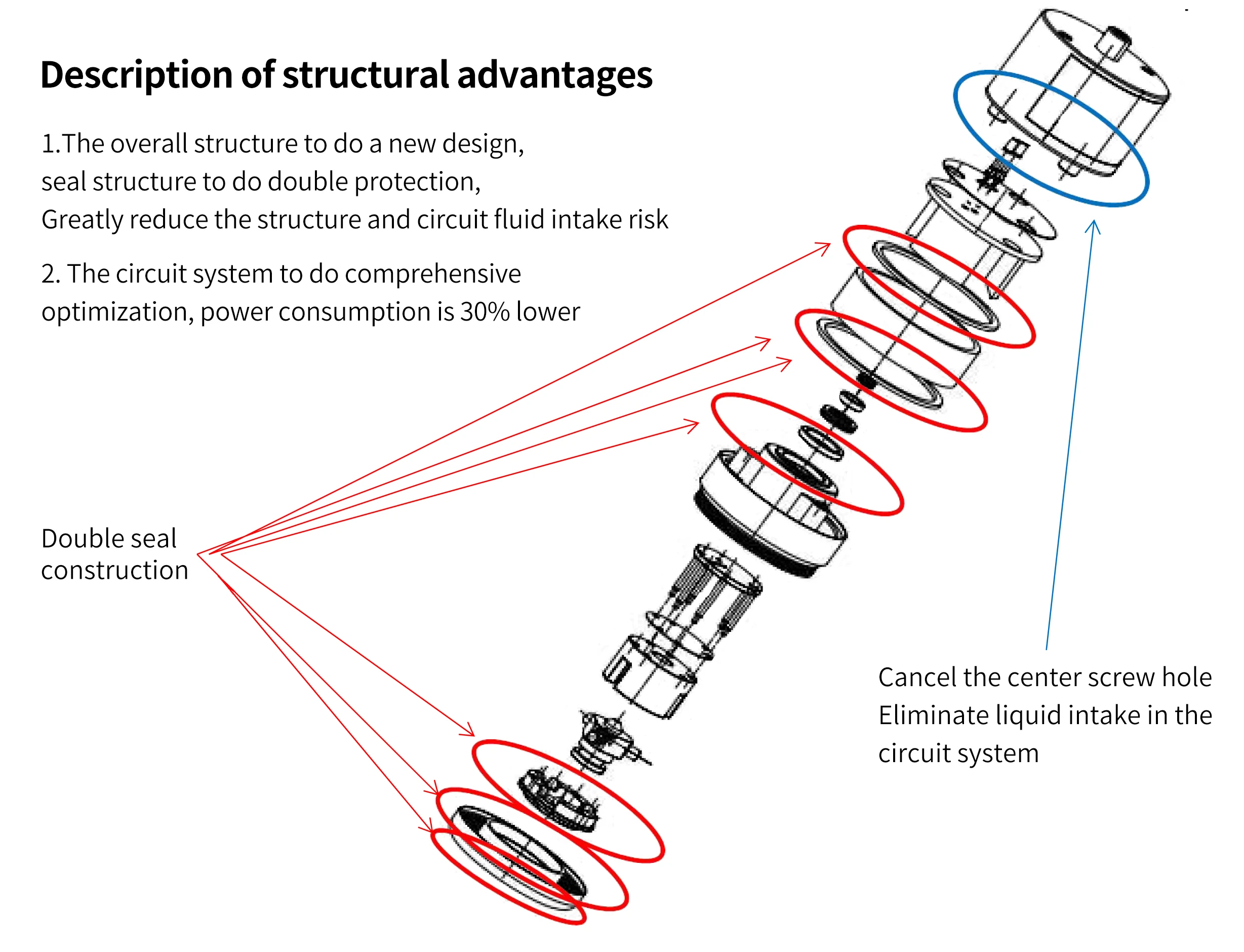 Description of structural advantages

1.The overall structure to do a new design,
seal structure to do double protection,
Greatly reduce the structure and circuit fluid intake risk

2. The circuit system to do comprehensive optimization, power consumption is 30% lower

Double seal construction

Cancel the center screw hole
Eliminate liquid intake in the circuit system