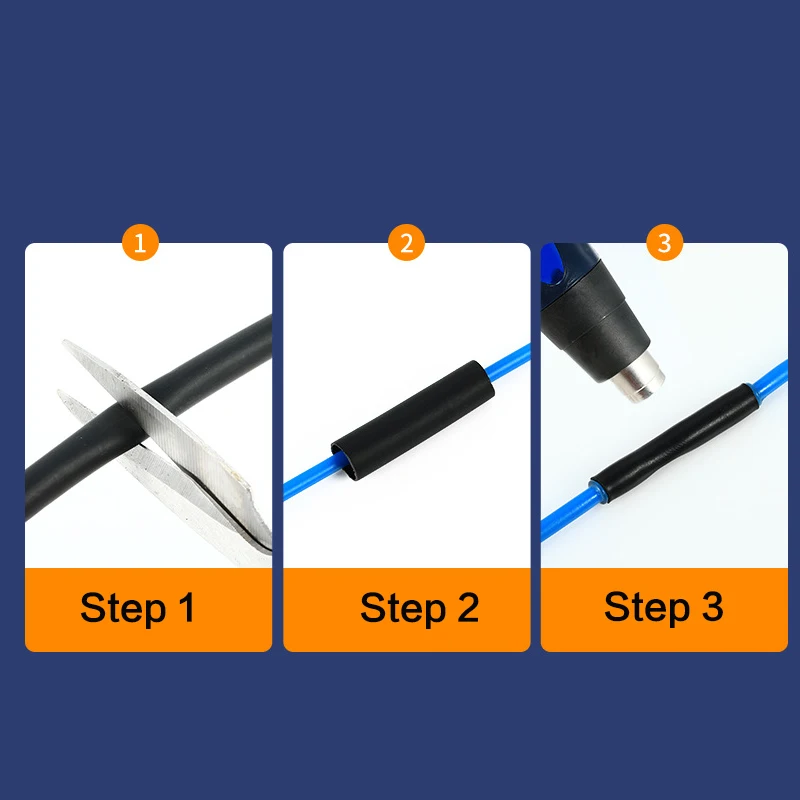 1

Step 1

2

Step 2

3

Step 3