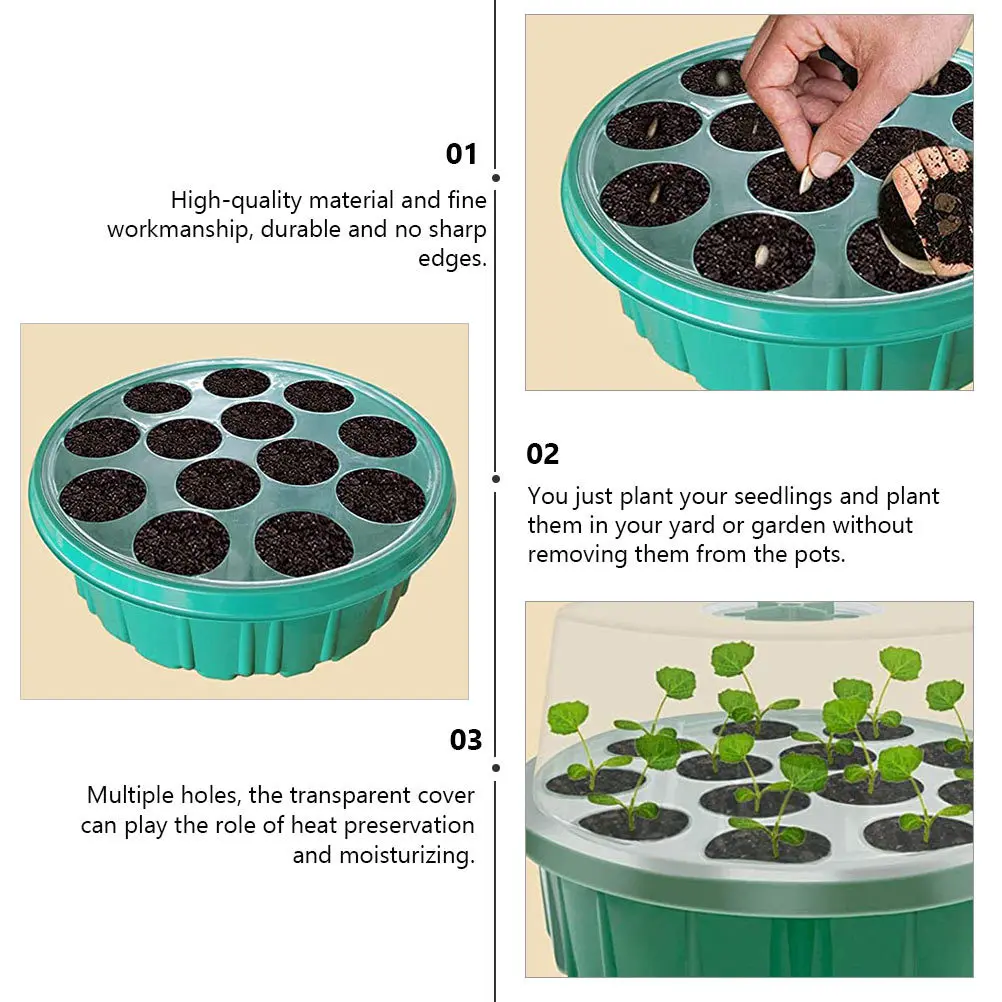 01

High-quality material and fine workmanship, durable and no sharp edges.

02

You just plant your seedlings and plant them in your yard or garden without removing them from the pots.

03

Multiple holes, the transparent cover can play the role of heat preservation and moisturizing.