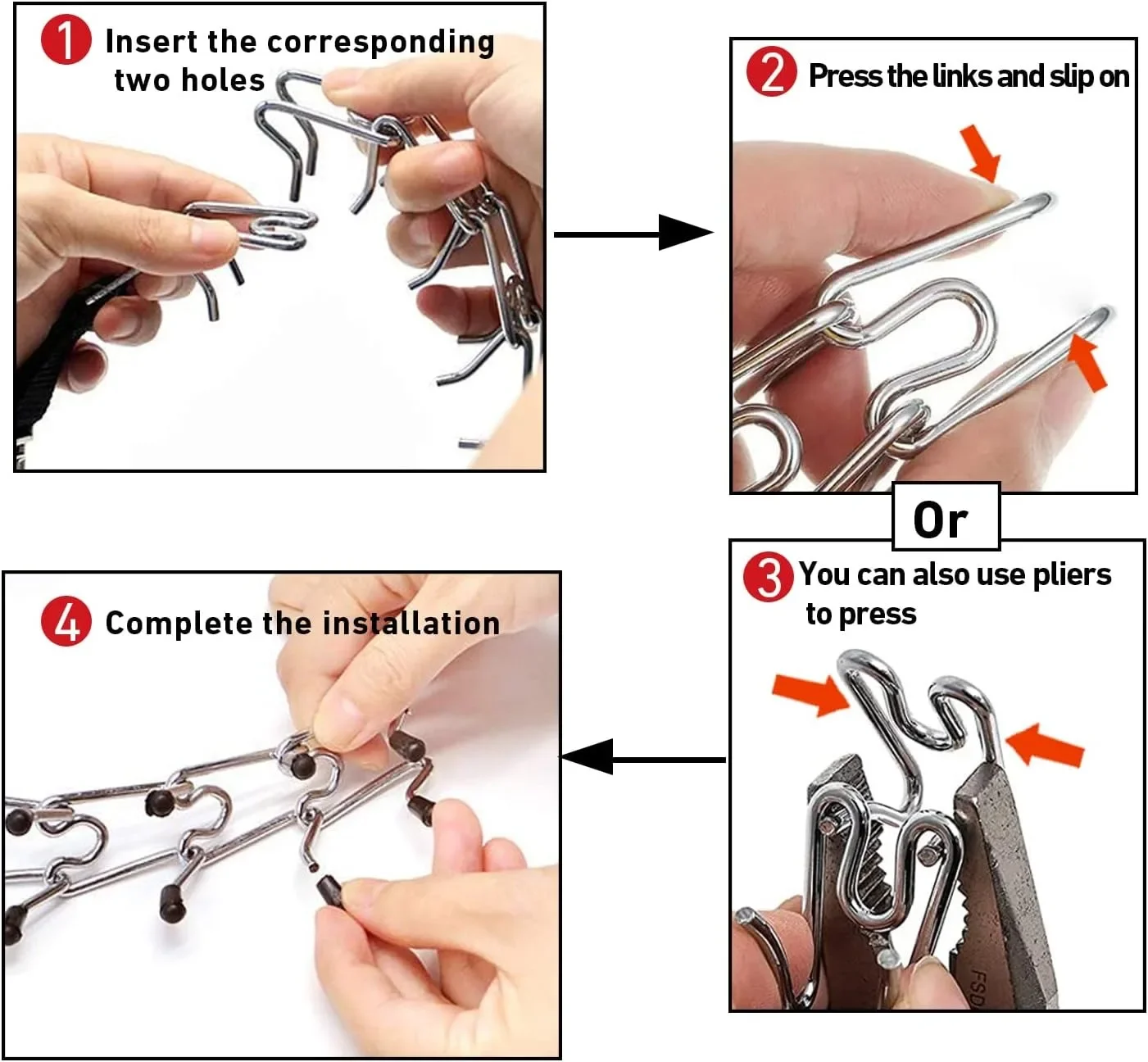 1 Insert the corresponding two holes

2 Press the links and slip on

Or

3 You can also use pliers to press

FSD

4 Complete the installation