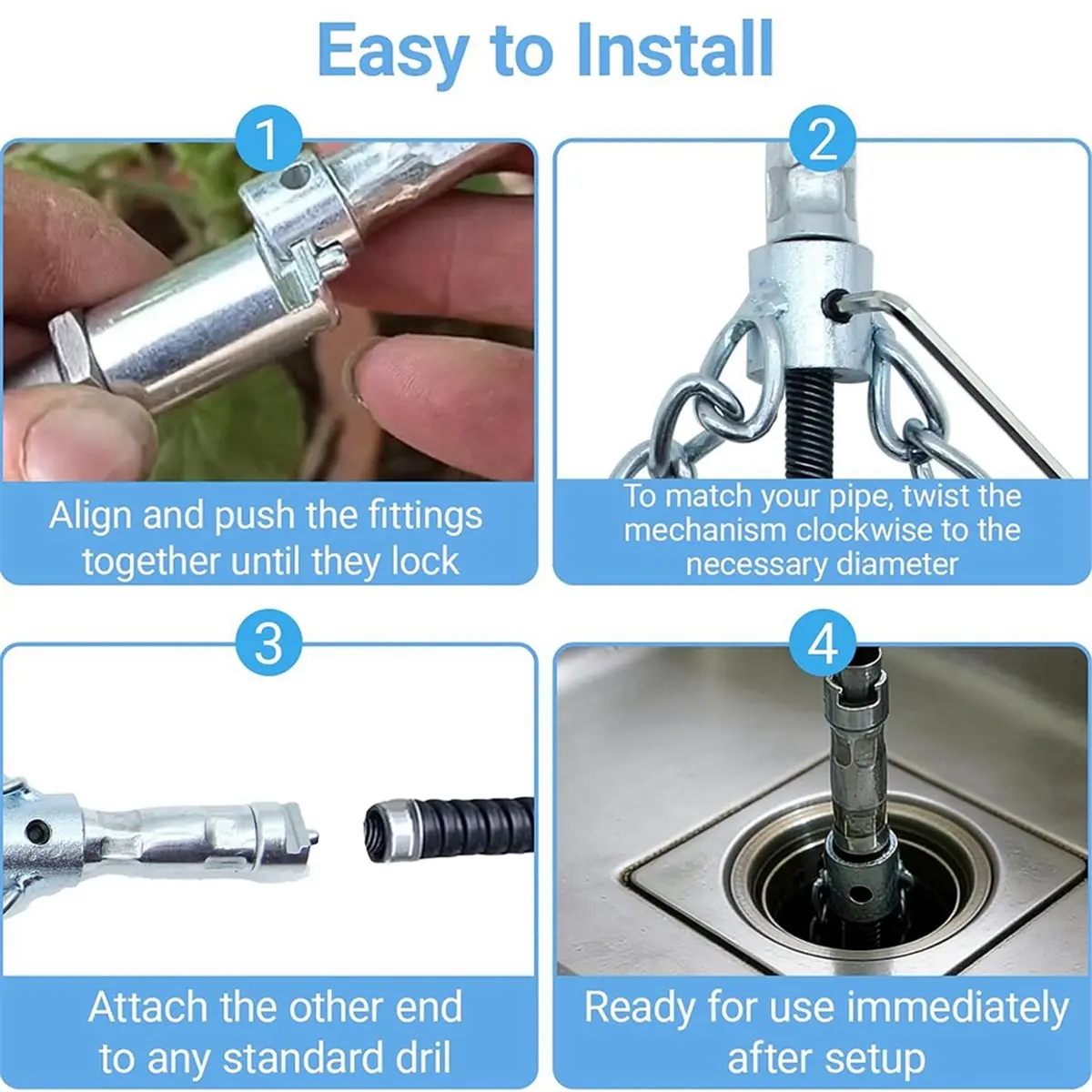 Easy to Install

1

Align and push the fittings together until they lock

2

To match your pipe, twist the mechanism clockwise to the necessary diameter

3

Attach the other end to any standard dril

4

Ready for use immediately after setup