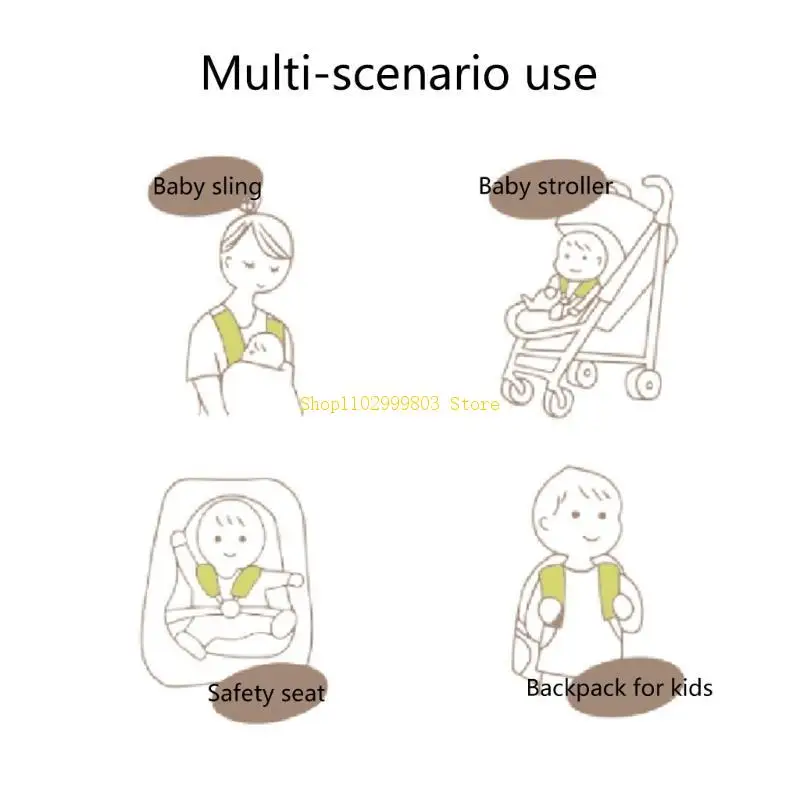 Multi-scenario use

Baby sling

Baby stroller

Shop1102999803 Store

Safety seat

Backpack for kids