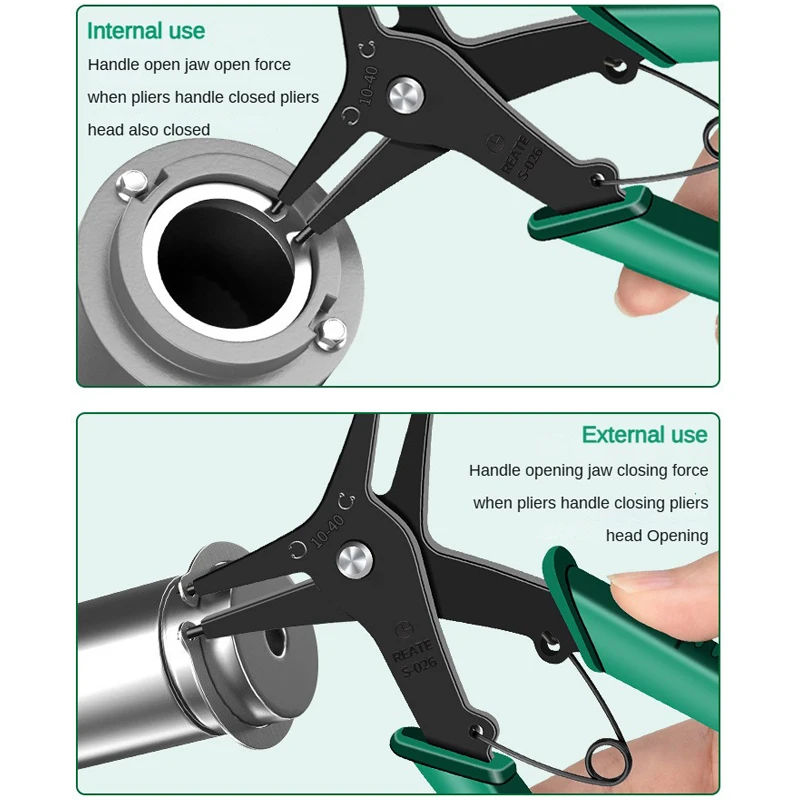 Internal use

Handle open jaw open force when pliers handle closed pliers head also closed

10-40

REATE S-026

External use

Handle opening jaw closing force when pliers handle closing pliers head Opening

10-40

REATE S-026