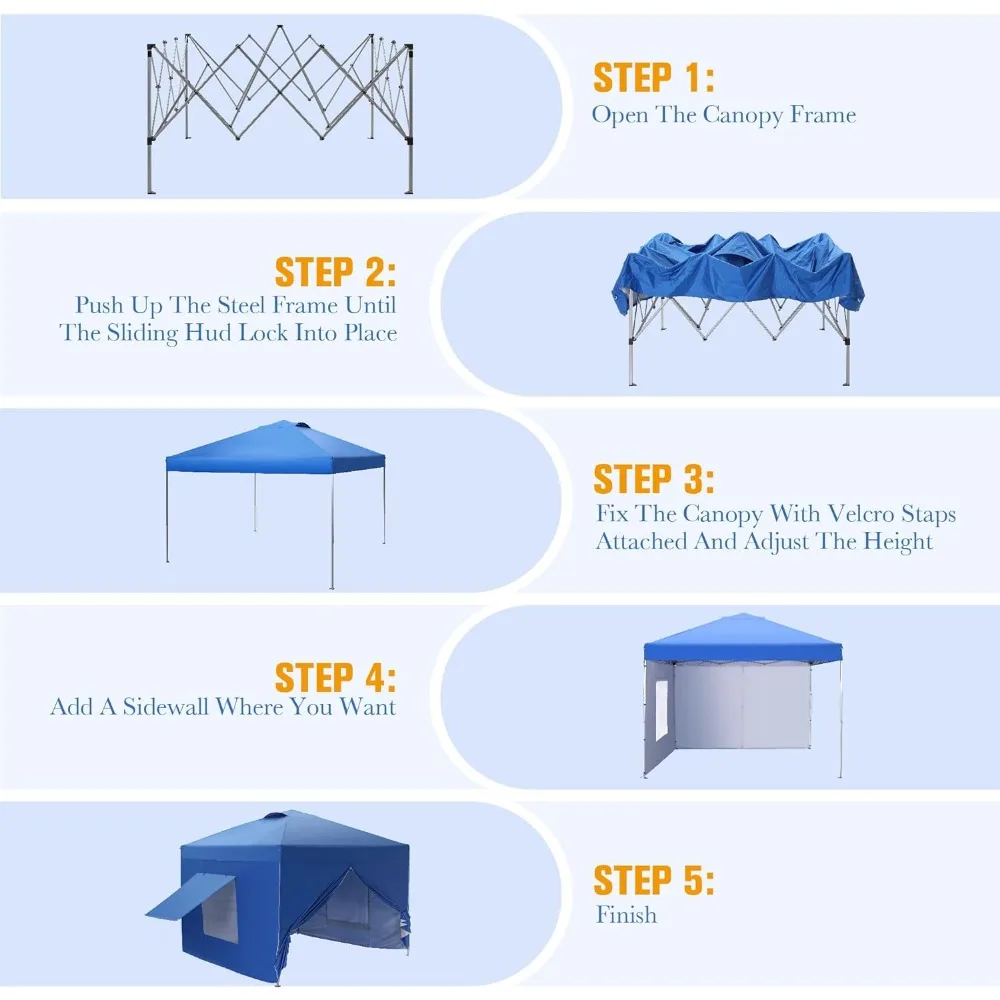 STEP 1:
Open The Canopy Frame

STEP 2:
Push Up The Steel Frame Until The Sliding Hud Lock Into Place

STEP 3:
Fix The Canopy With Velcro Staps Attached And Adjust The Height

STEP 4:
Add A Sidewall Where You Want

STEP 5:
Finish