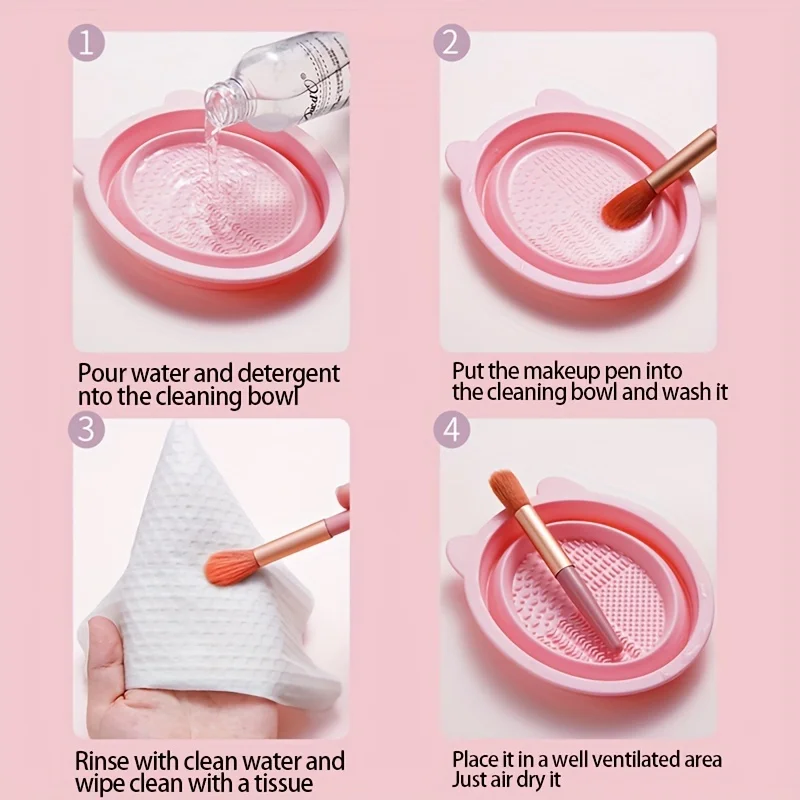 1

Pour water and detergent nto the cleaning bowl

2

Put the makeup pen into the cleaning bowl and wash it

3

Rinse with clean water and wipe clean with a tissue

4

Place it in a well ventilated area
Just air dry it