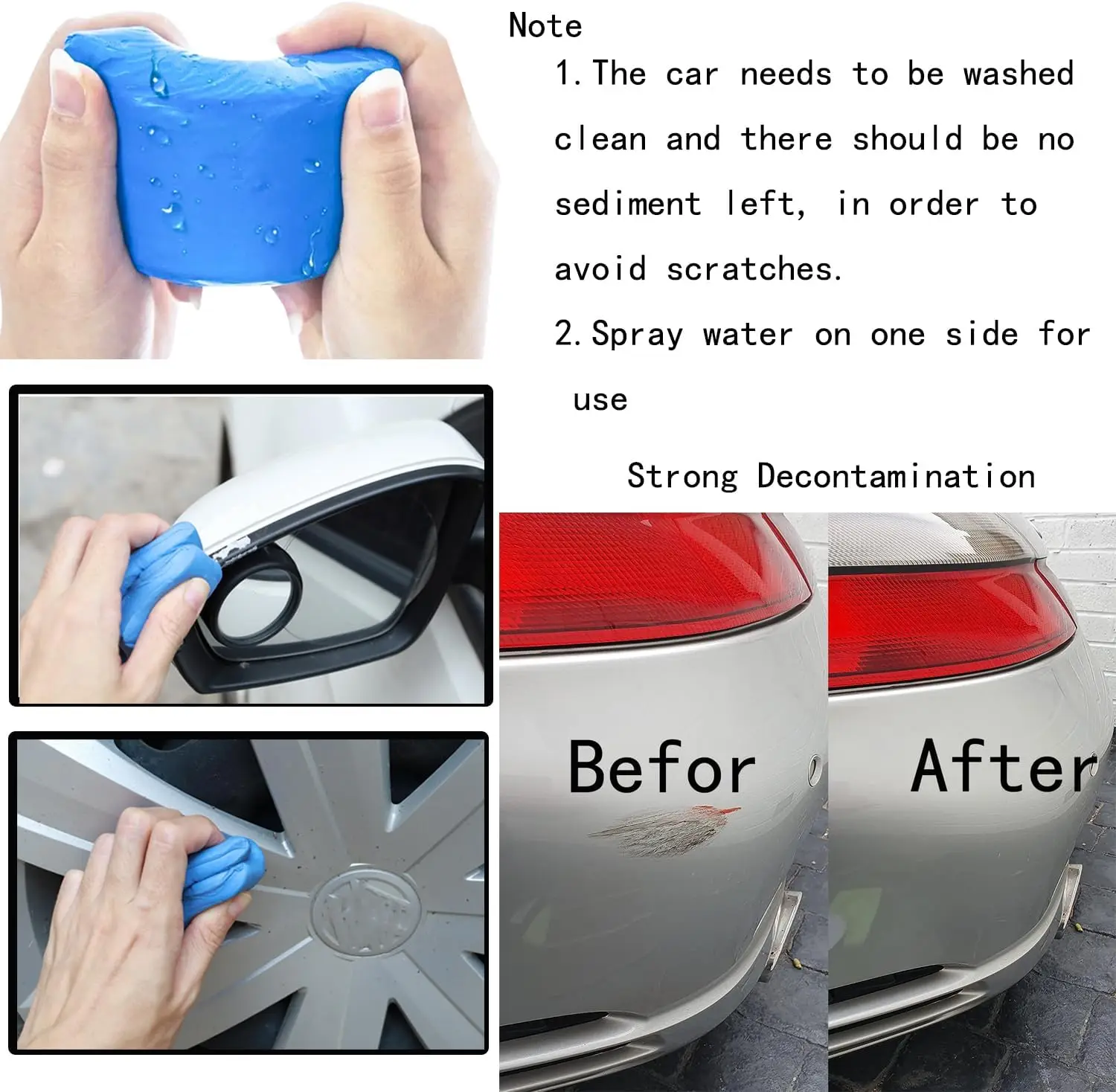 Note

1. The car needs to be washed clean and there should be no sediment left, in order to avoid scratches.

2. Spray water on one side for use

Strong Decontamination

Befor

After