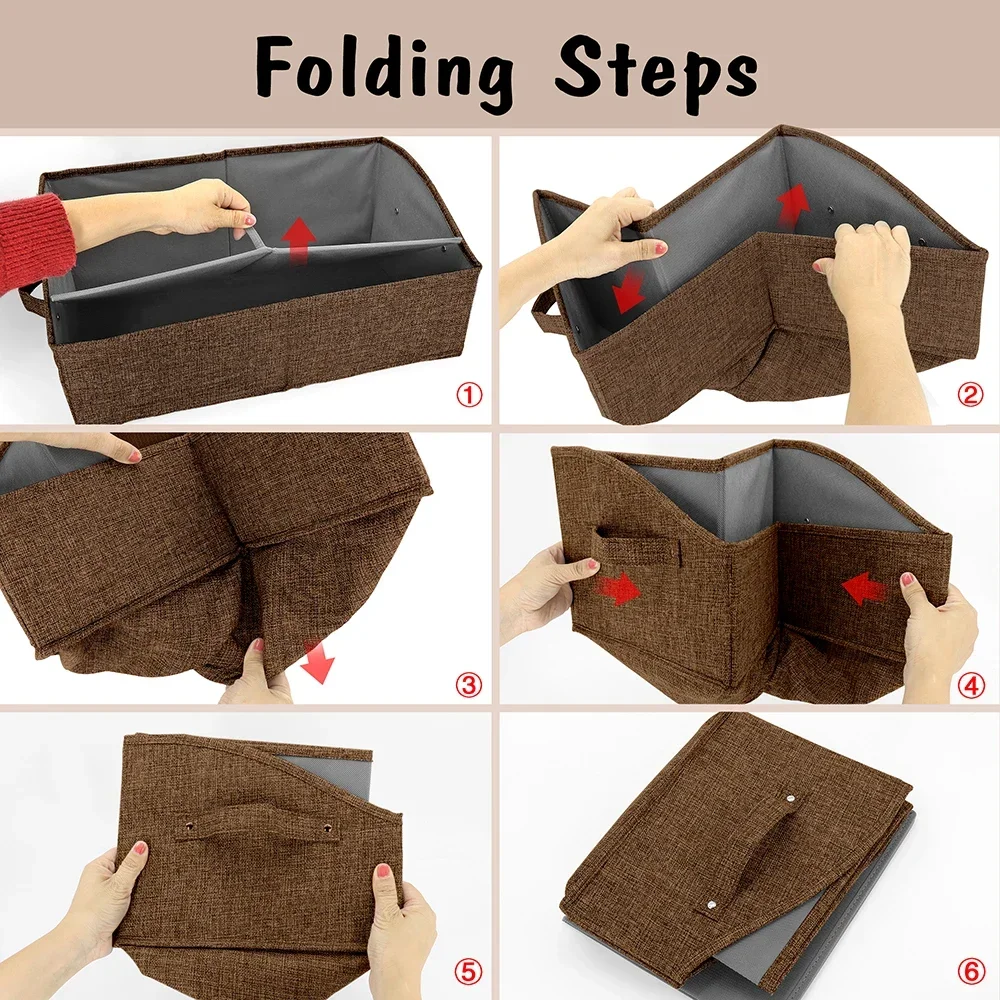 Folding Steps

①

②

③

④

⑤

⑥