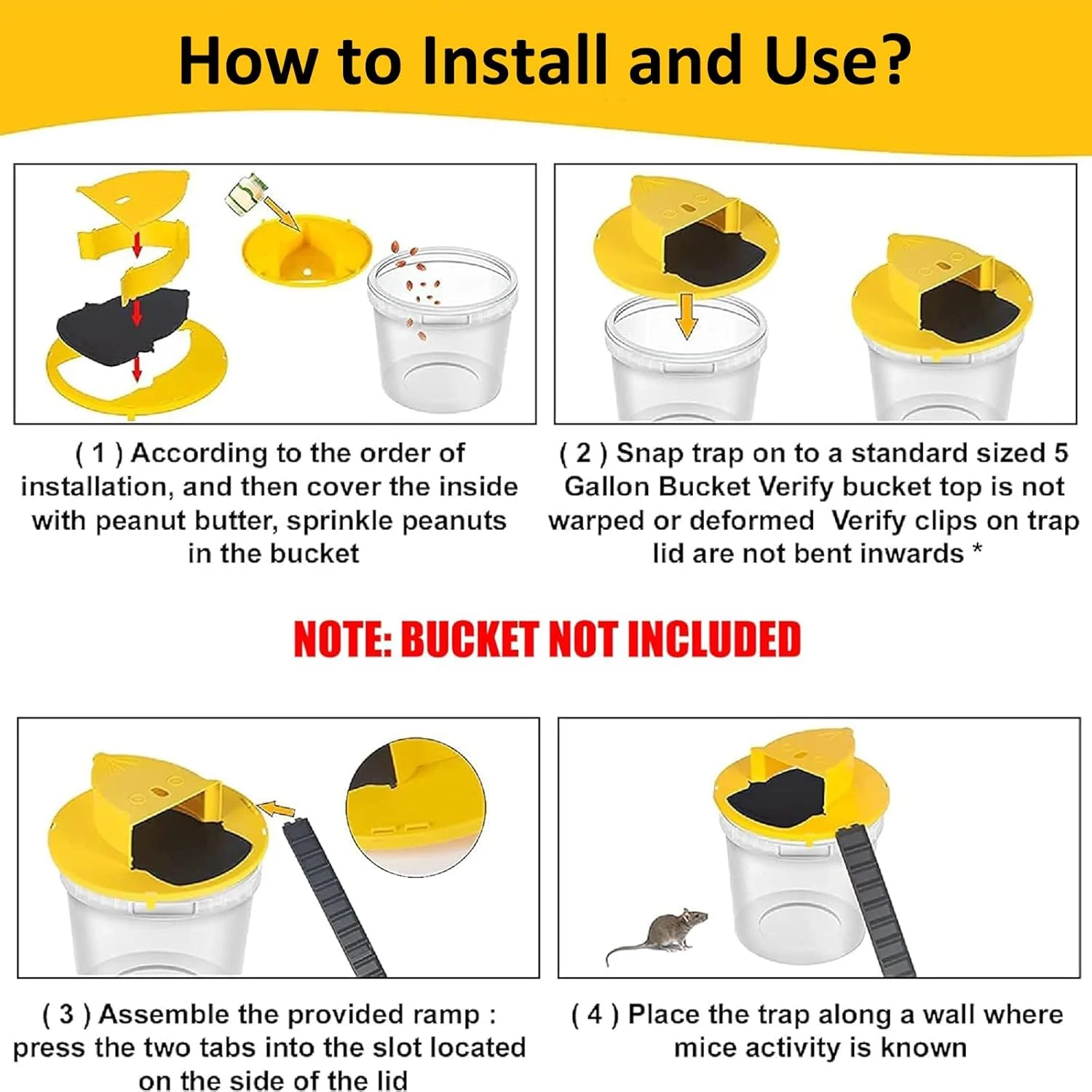 How to Install and Use?

( 1 ) According to the order of installation, and then cover the inside with peanut butter, sprinkle peanuts in the bucket

( 2 ) Snap trap on to a standard sized 5 Gallon Bucket Verify bucket top is not warped or deformed  Verify clips on trap lid are not bent inwards *

NOTE: BUCKET NOT INCLUDED

( 3 ) Assemble the provided ramp : press the two tabs into the slot located on the side of the lid

( 4 ) Place the trap along a wall where mice activity is known