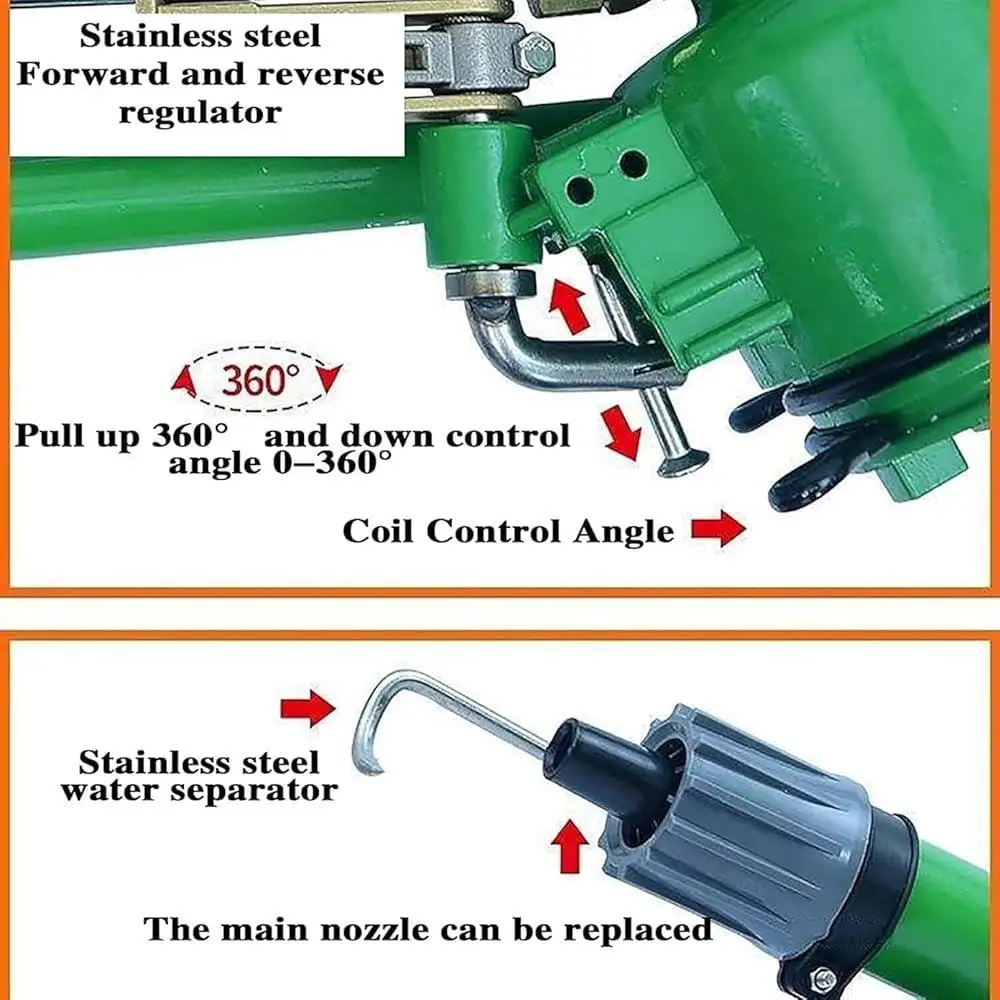 Stainless steel
Forward and reverse regulator

360°

Pull up 360° and down control angle 0–360°

Coil Control Angle

Stainless steel water separator

The main nozzle can be replaced