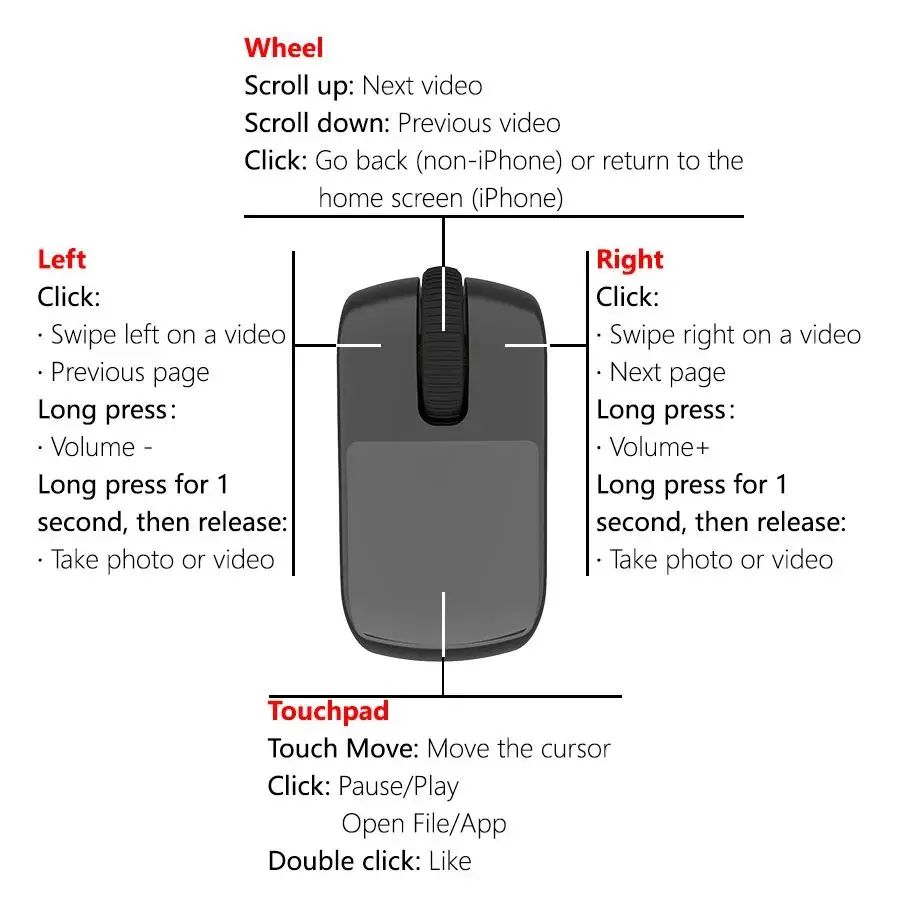 Wheel
Scroll up: Next video
Scroll down: Previous video
Click: Go back (non-iPhone) or return to the home screen (iPhone)

Left
Click:
· Swipe left on a video
· Previous page
Long press:
· Volume -
Long press for 1 second, then release:
· Take photo or video

Right
Click:
· Swipe right on a video
· Next page
Long press:
· Volume+
Long press for 1 second, then release:
· Take photo or video

Touchpad
Touch Move: Move the cursor
Click: Pause/Play
Open File/App
Double click: Like