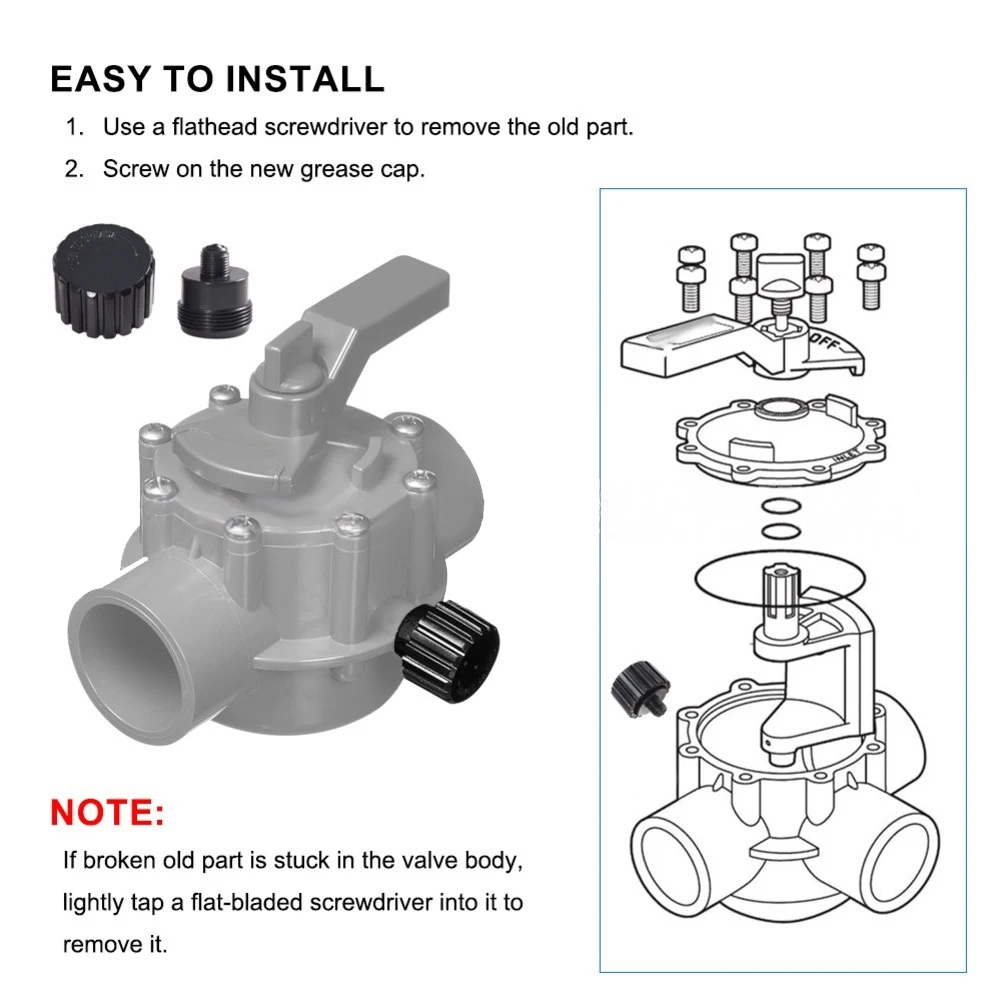 EASY TO INSTALL

1. Use a flathead screwdriver to remove the old part.
2. Screw on the new grease cap.

OFF

INLET

NOTE:

If broken old part is stuck in the valve body, lightly tap a flat-bladed screwdriver into it to remove it.