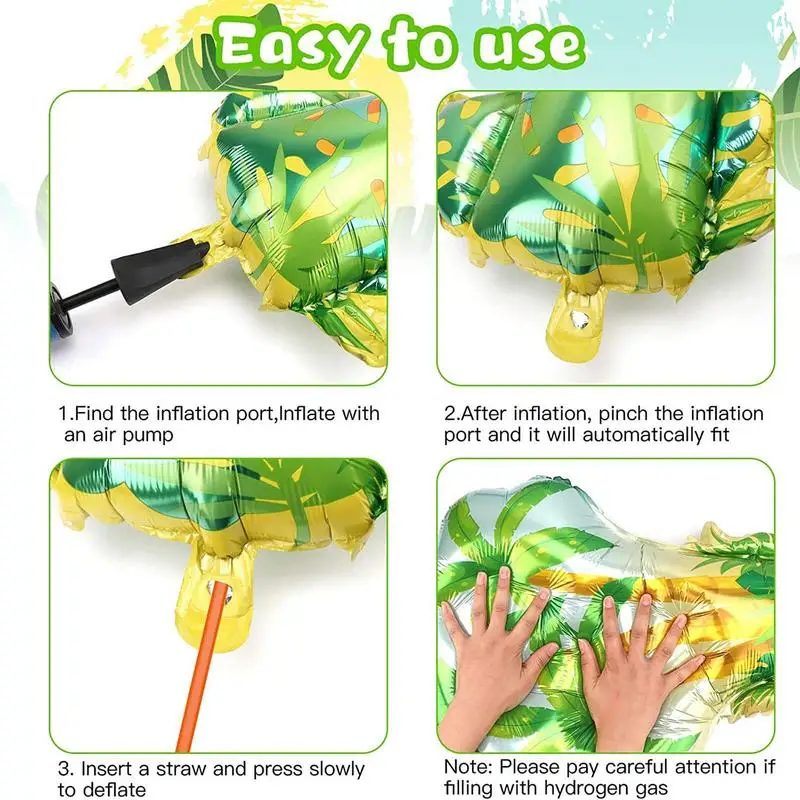 Easy to use

1.Find the inflation port,Inflate with an air pump

2.After inflation, pinch the inflation port and it will automatically fit

3. Insert a straw and press slowly to deflate

Note: Please pay careful attention if filling with hydrogen gas